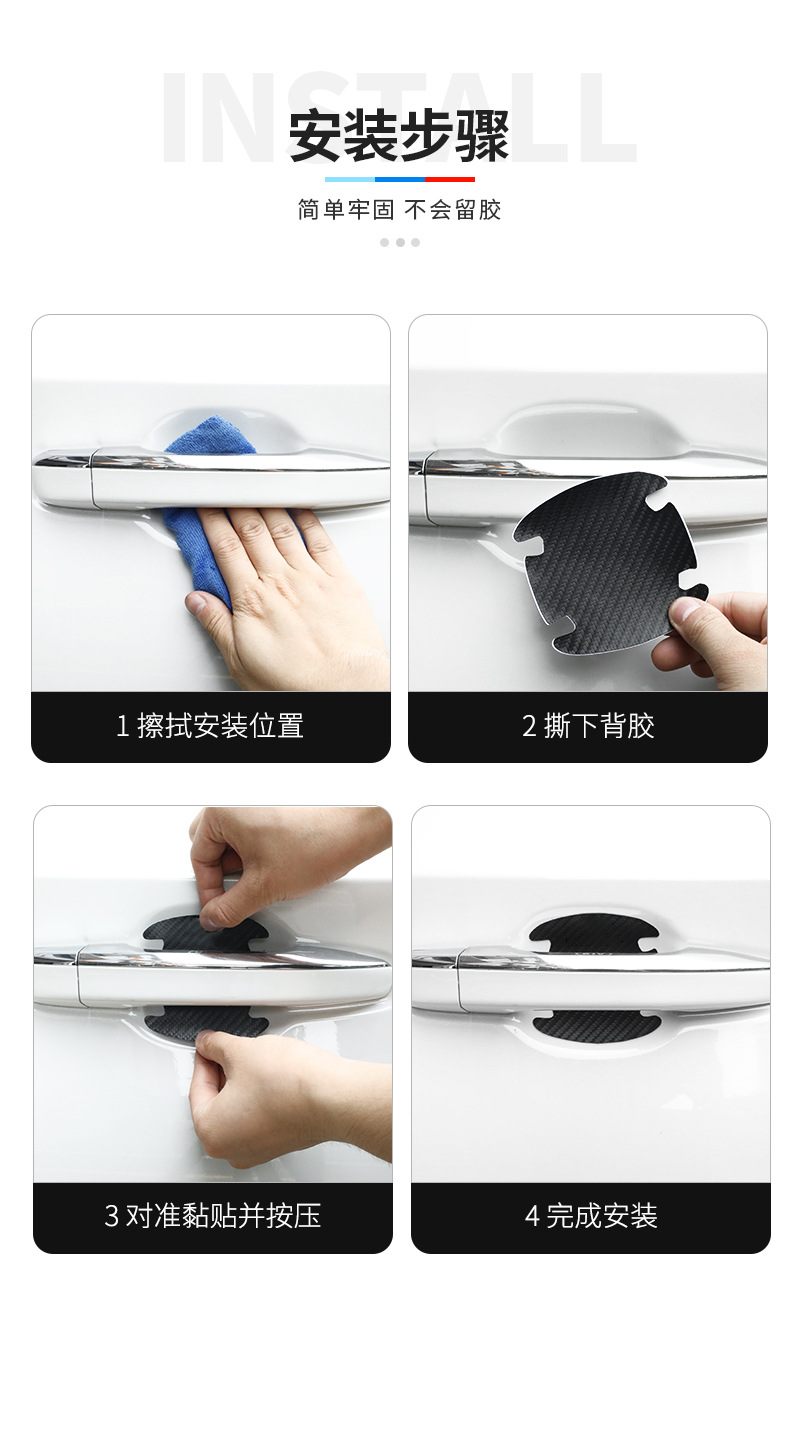 INSTALL

安装步骤

简单牢固 不会留胶

1 擦拭安装位置

2 撕下背胶

3 对准黏贴并按压

4 完成安装