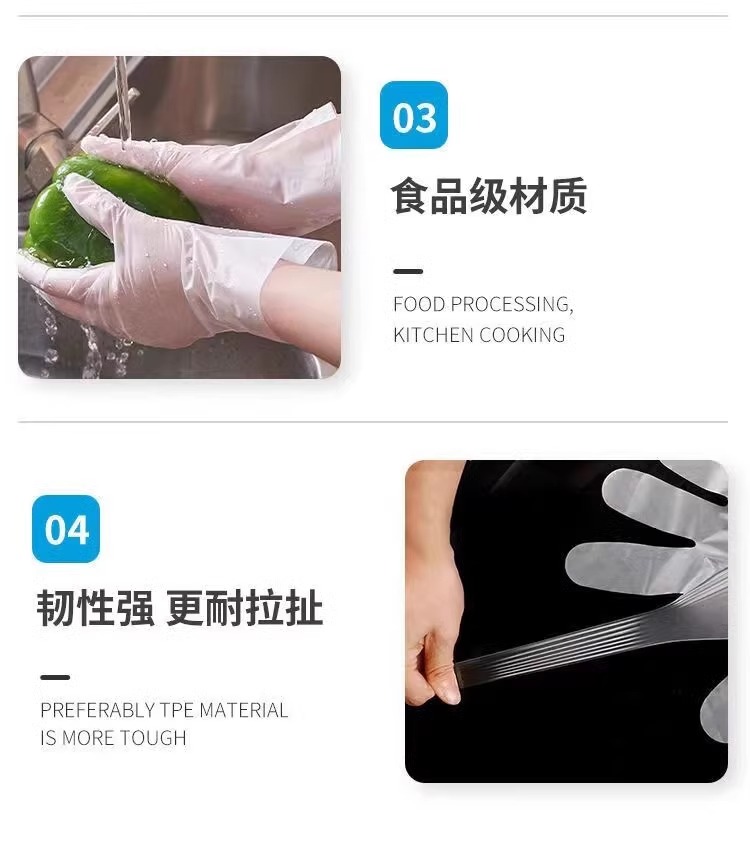 03

食品级材质

FOOD PROCESSING, KITCHEN COOKING

04

韧性强 更耐拉扯

PREFERABLY TPE MATERIAL IS MORE TOUGH