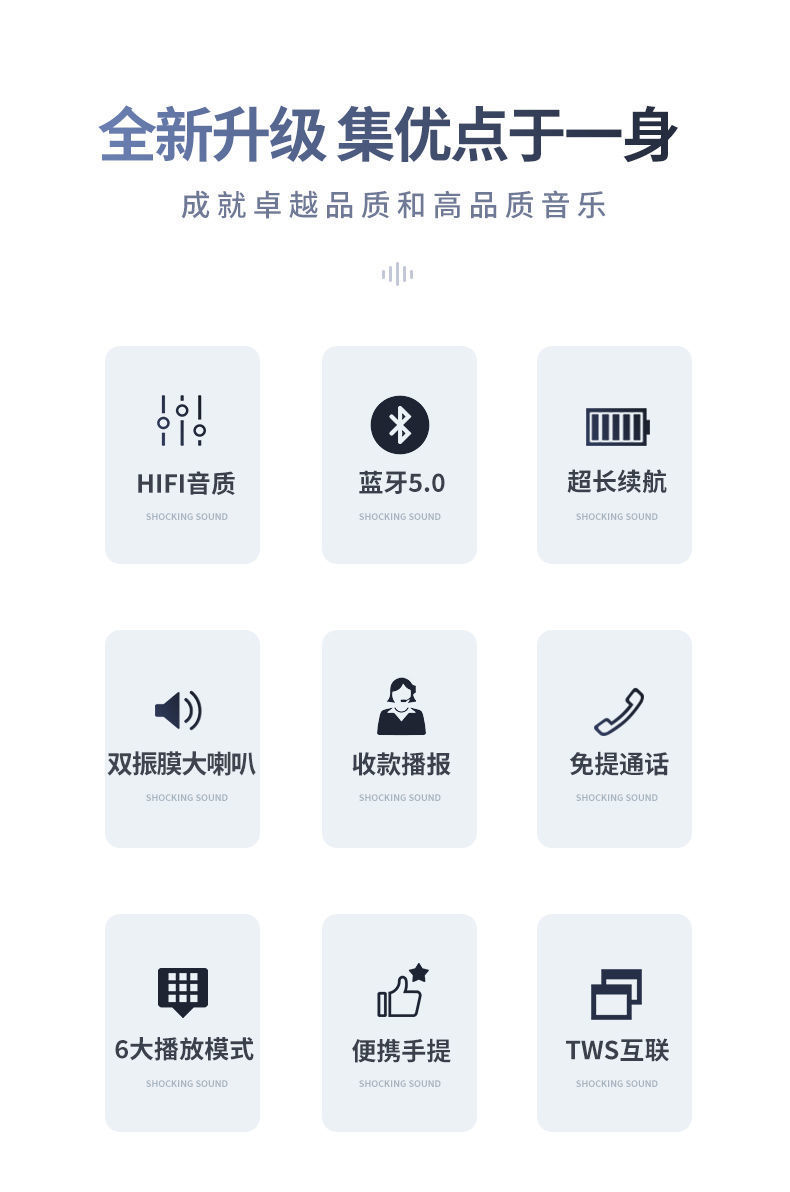 全新升级 集优点于一身

成就卓越品质和高品质音乐

HIFI音质

SHOCKING SOUND

蓝牙5.0

SHOCKING SOUND

超长续航

SHOCKING SOUND

双振膜大喇叭

SHOCKING SOUND

收款播报

SHOCKING SOUND

免提通话

SHOCKING SOUND

6大播放模式

SHOCKING SOUND

便携手提

SHOCKING SOUND

TWS互联

SHOCKING SOUND