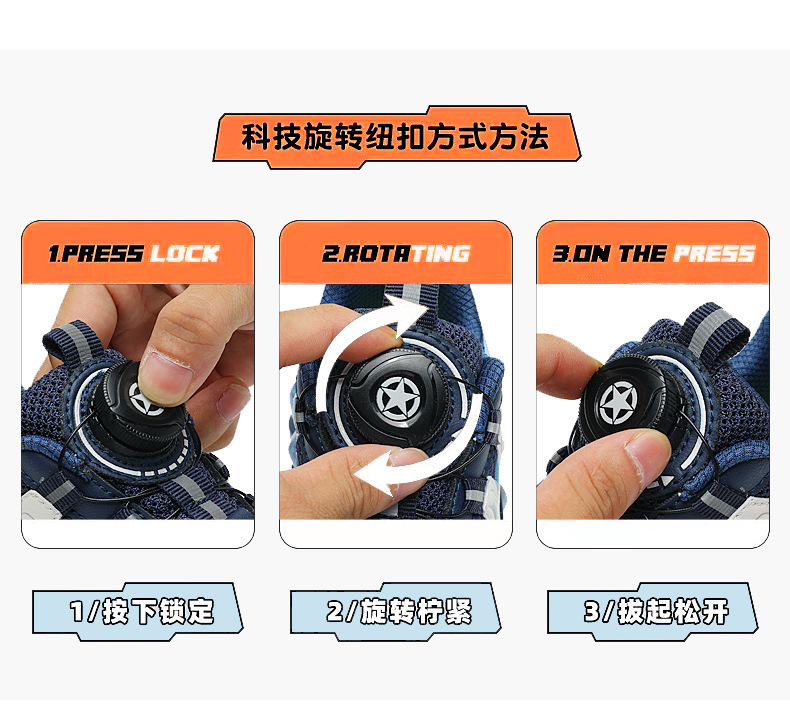 科技旋转纽扣方式方法

1.PRESS LOCK

2.ROTATING

3.ON THE PRESS

1/按下锁定

2/旋转柠紧

3/拔起松开