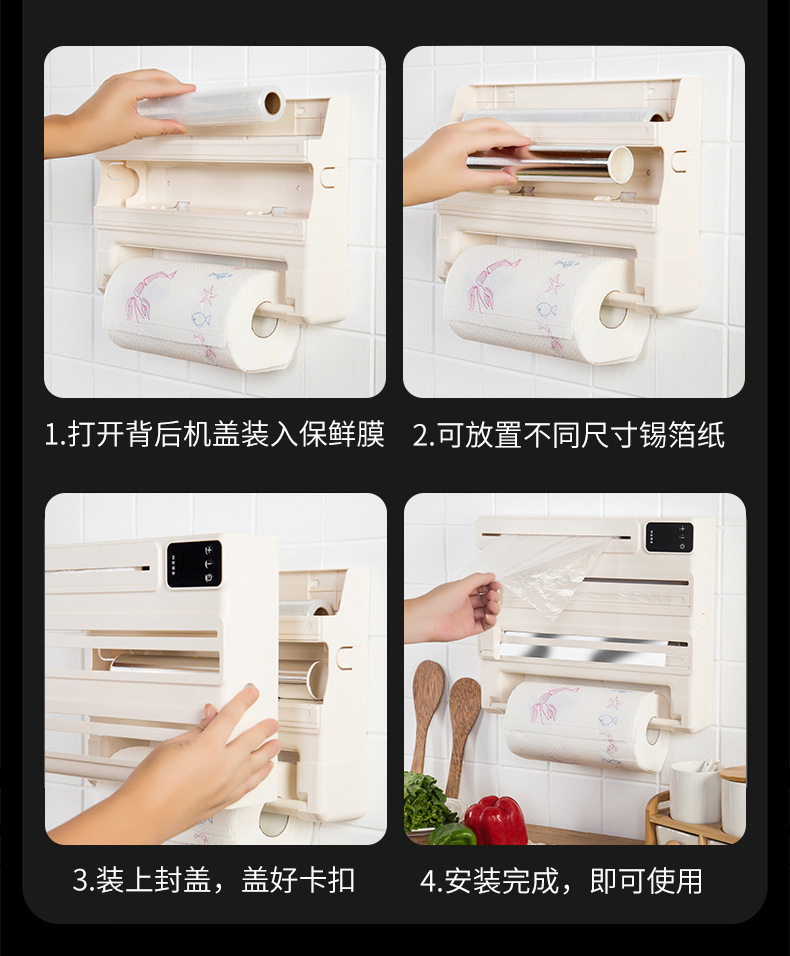 1.打开背后机盖装入保鲜膜

2.可放置不同尺寸锡箔纸

3.装上封盖，盖好卡扣

4.安装完成，即可使用