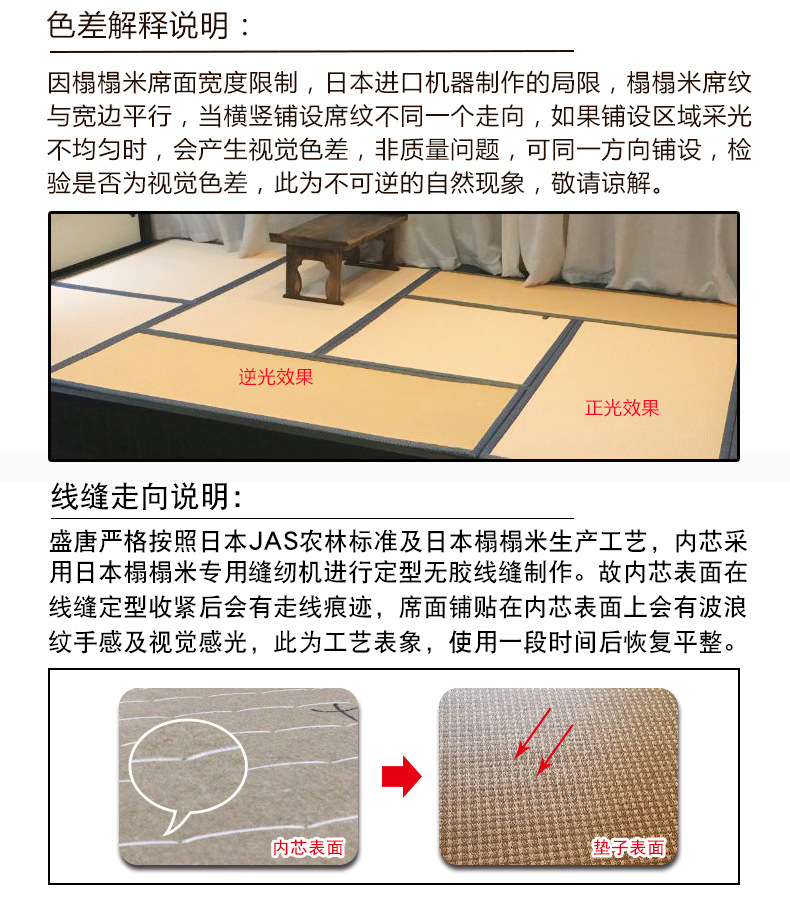 色差解释说明：

因榻榻米席面宽度限制，日本进口机器制作的局限，榻榻米席纹与宽边平行，当横竖铺设席纹不同一个走向，如果铺设区域采光不均匀时，会产生视觉色差，非质量问题，可同一方向铺设，检验是否为视觉色差，此为不可逆的自然现象，敬请谅解。

逆光效果

正光效果

线缝走向说明:

盛唐严格按照日本JAS农林标准及日本榻榻米生产工艺，内芯采用日本榻榻米专用缝纫机进行定型无胶线缝制作。故内芯表面在线缝定型收紧后会有走线痕迹，席面铺贴在内芯表面上会有波浪纹手感及视觉感光，此为工艺表象，使用一段时间后恢复平整。

内芯表面

垫子表面