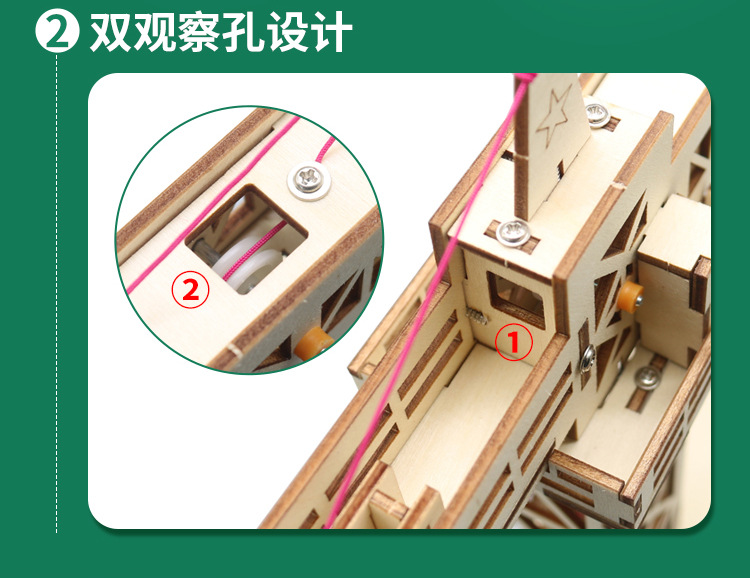 ② 双观察孔设计

②

①