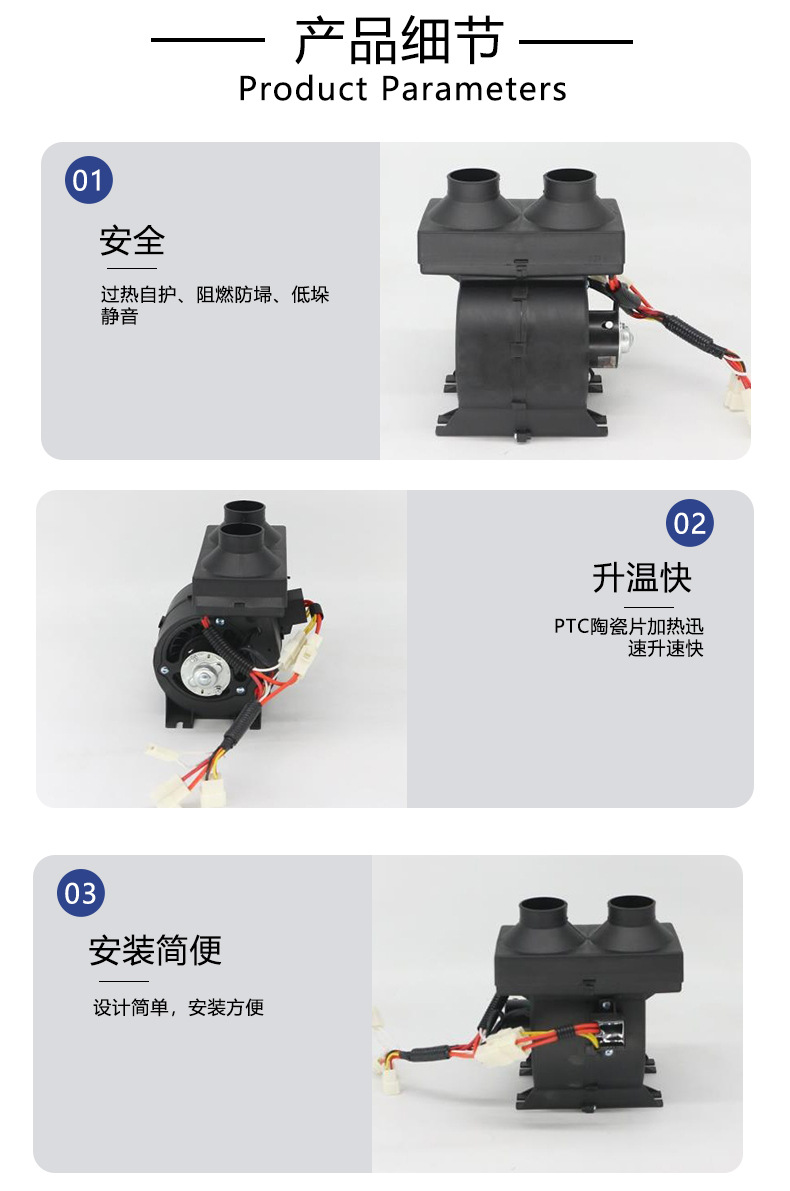 产品细节
Product Parameters

01
安全
过热自护、阻燃防埽、低垛静音

02
升温快
PTC陶瓷片加热迅速升速快

03
安装简便
设计简单，安装方便