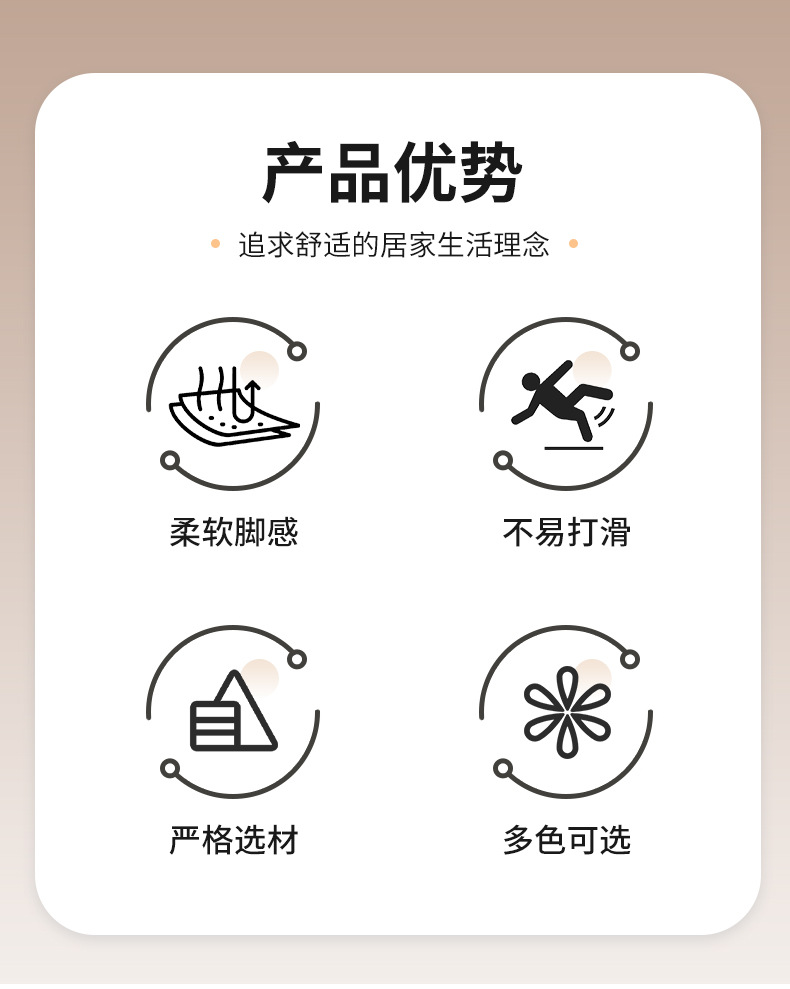 产品优势

• 追求舒适的居家生活理念 •

柔软脚感

不易打滑

严格选材

多色可选