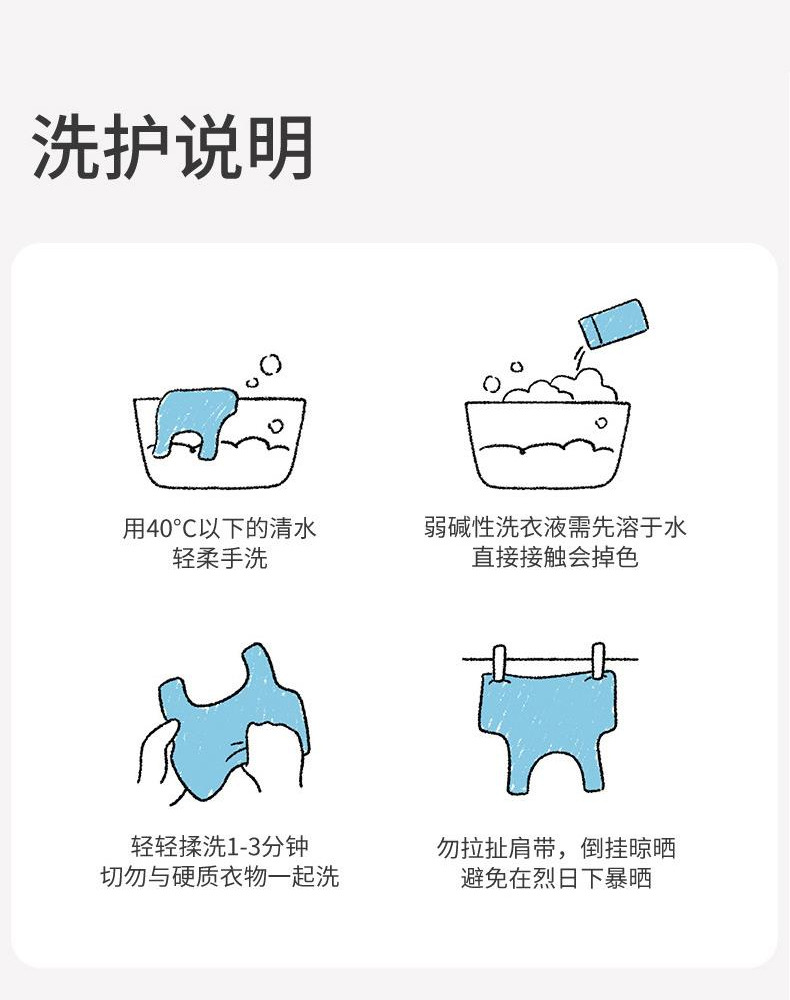 洗护说明

用40°C以下的清水
轻柔手洗

弱碱性洗衣液需先溶于水
直接接触会掉色

轻轻揉洗1-3分钟
切勿与硬质衣物一起洗

勿拉扯肩带，倒挂晾晒
避免在烈日下暴晒