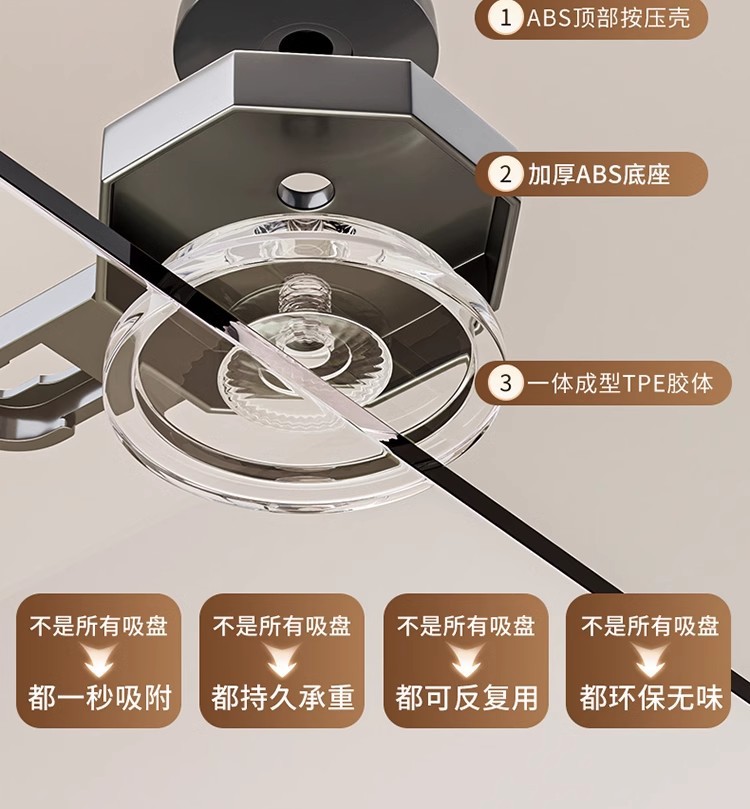 1 ABS顶部按压壳

2 加厚ABS底座

3 一体成型TPE胶体

不是所有吸盘
都一秒吸附

不是所有吸盘
都持久承重

不是所有吸盘
都可反复用

不是所有吸盘
都环保无味