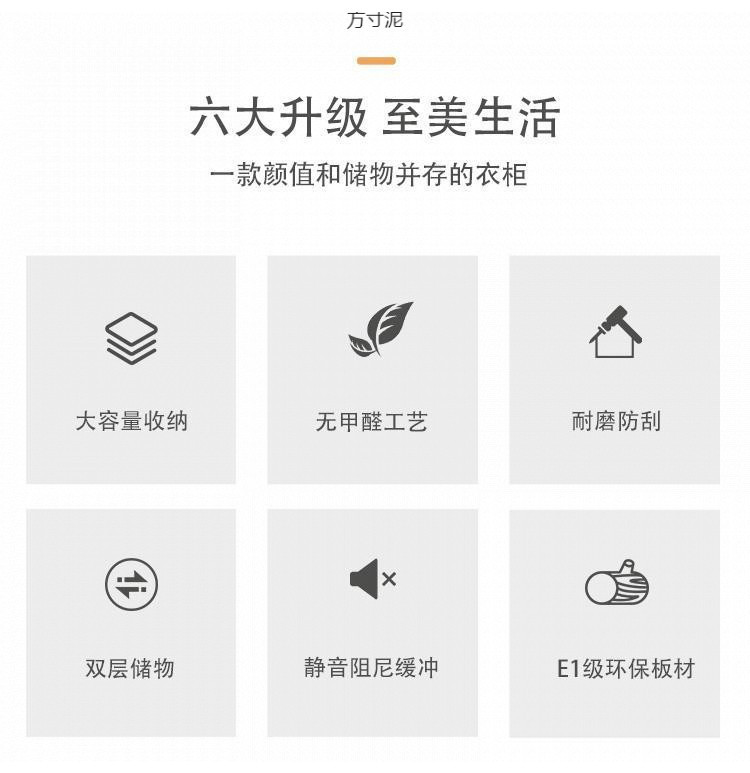 方寸泥

六大升级 至美生活

一款颜值和储物并存的衣柜

大容量收纳

无甲醛工艺

耐磨防刮

双层储物

静音阻尼缓冲

E1级环保板材