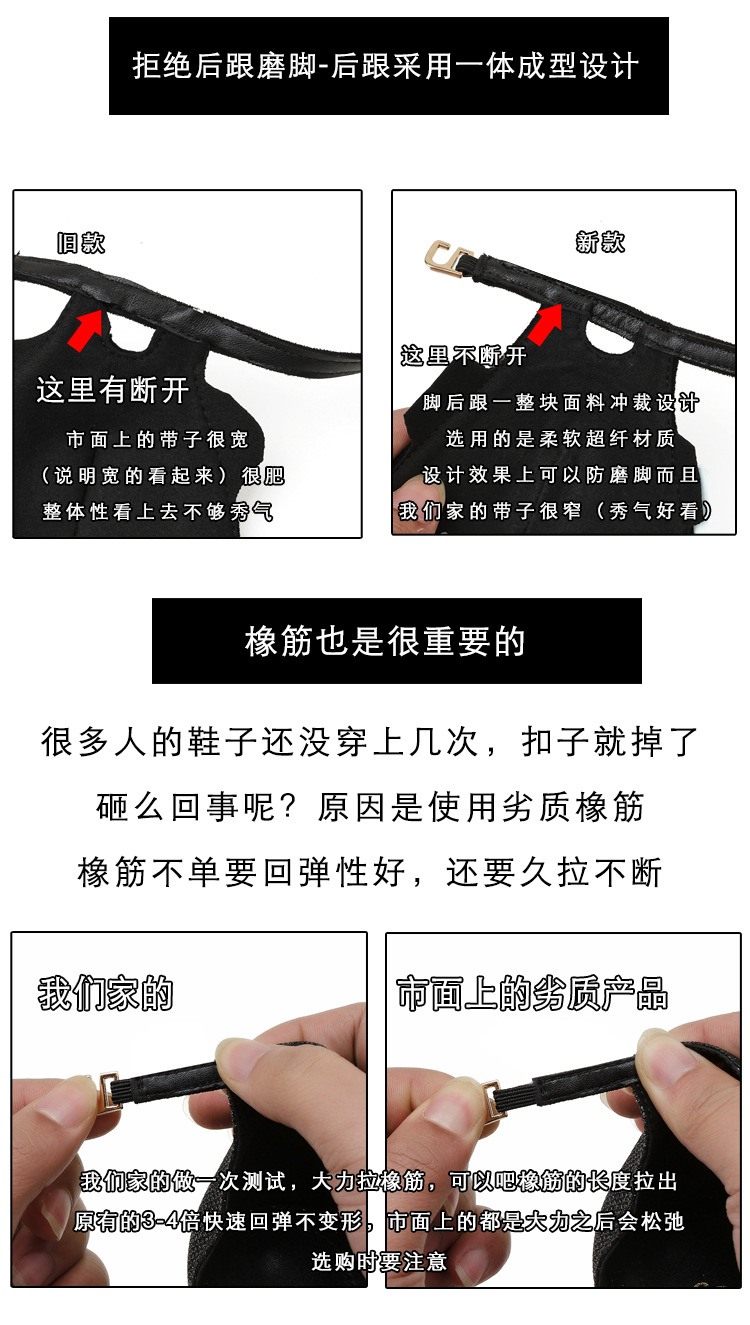 拒绝后跟磨脚-后跟采用一体成型设计

旧款

这里有断开

市面上的带子很宽
（说明宽的看起来）很肥
整体性看上去不够秀气

新款

这里不断开

脚后跟一整块面料冲裁设计
选用的是柔软超纤材质
设计效果上可以防磨脚而且
我们家的带子很窄（秀气好看）

橡筋也是很重要的

很多人的鞋子还没穿上几次，扣子就掉了
砸么回事呢？原因是使用劣质橡筋
橡筋不单要回弹性好，还要久拉不断

我们家的

市面上的劣质产品

我们家的做一次测试，大力拉橡筋，可以吧橡筋的长度拉出
原有的3-4倍快速回弹不变形，市面上的都是大力之后会松弛
选购时要注意