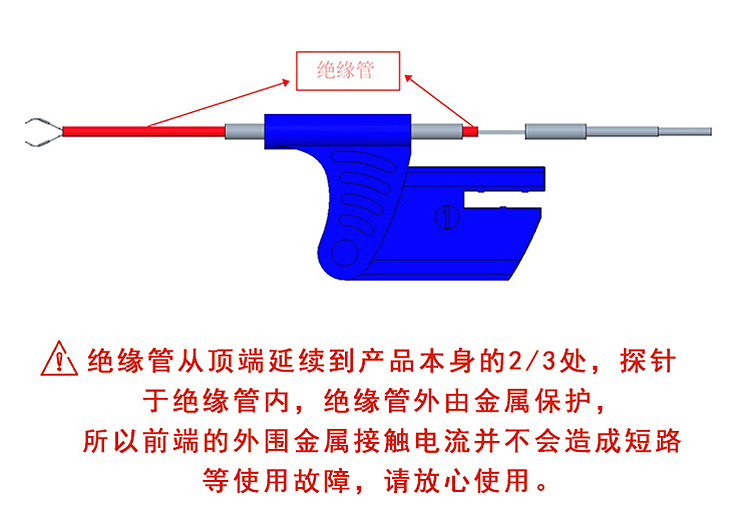 绝缘管

①

绝缘管从顶端延续到产品本身的2/3处，探针于绝缘管内，绝缘管外由金属保护，所以前端的外围金属接触电流并不会造成短路等使用故障，请放心使用。