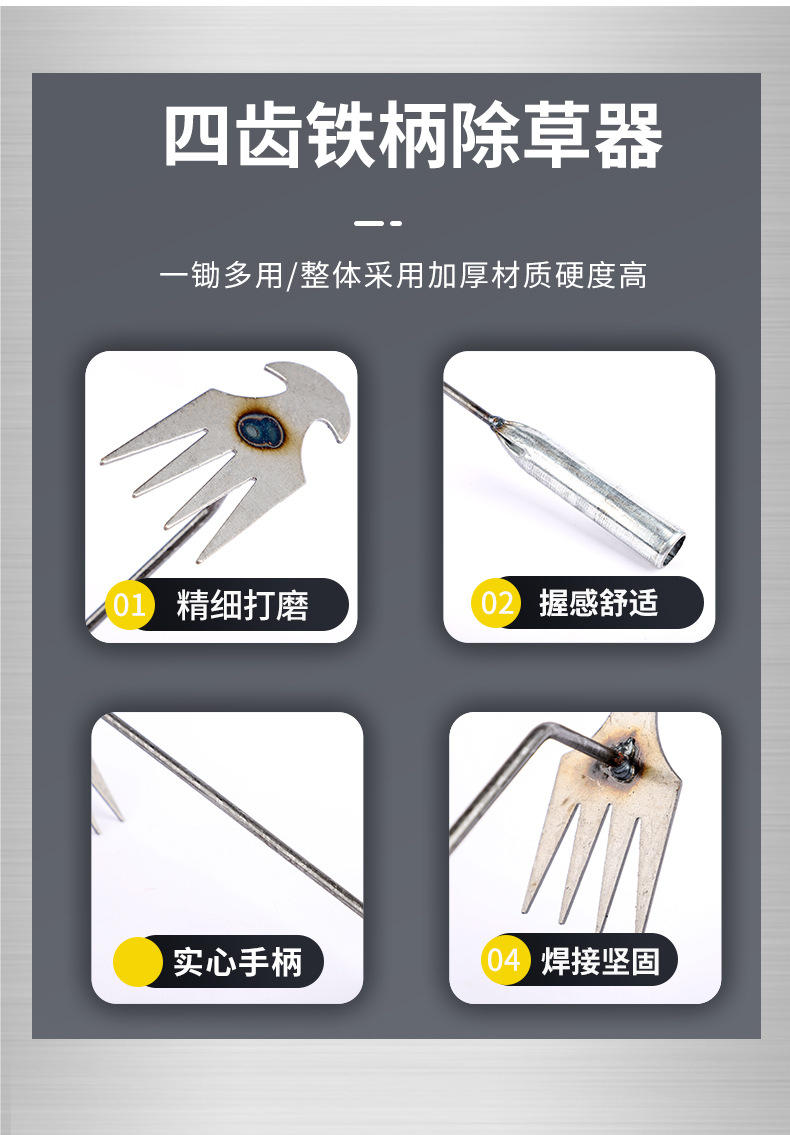 四齿铁柄除草器

一锄多用/整体采用加厚材质硬度高

01 精细打磨

02 握感舒适

实心手柄

04 焊接坚固