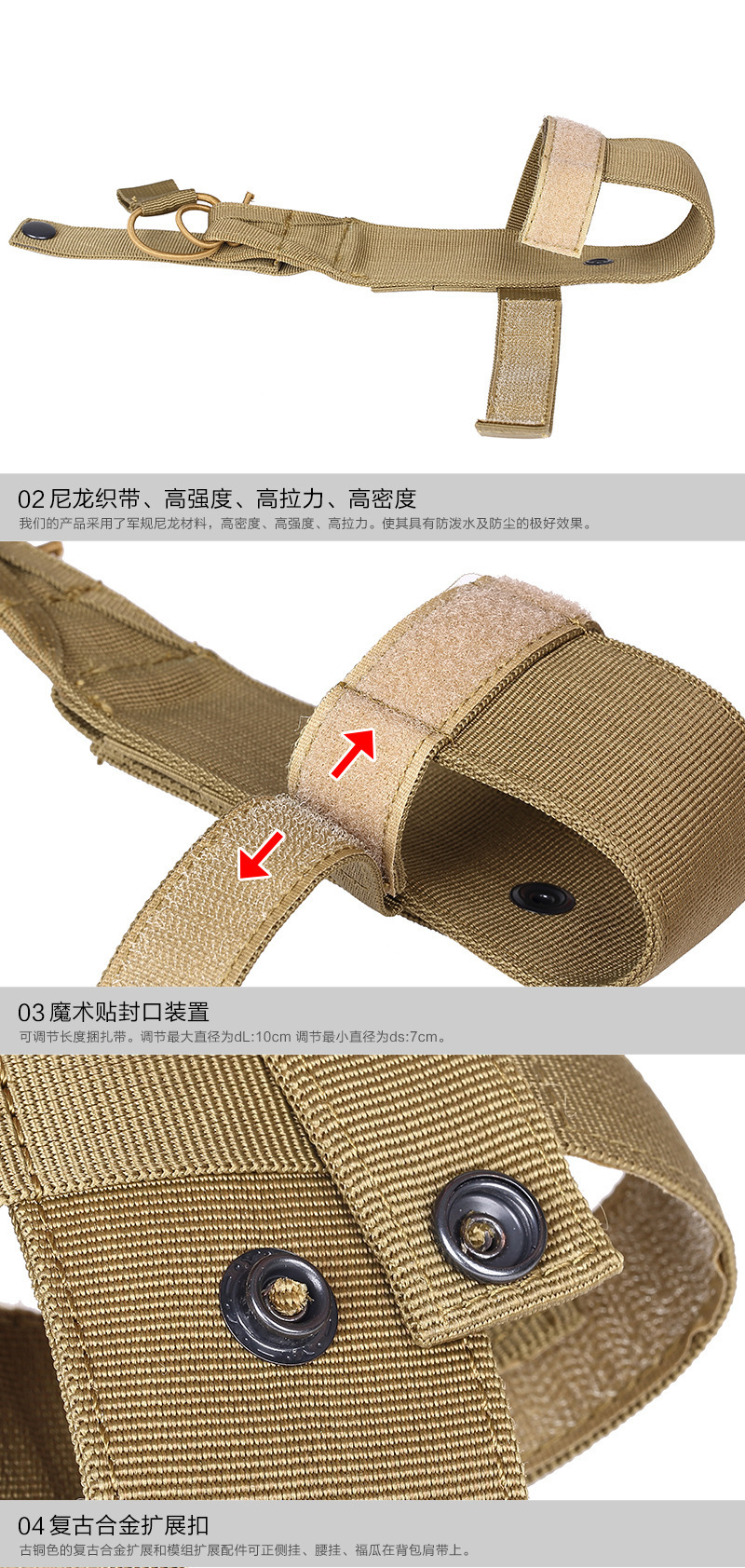 02 尼龙织带、高强度、高拉力、高密度
我们的产品采用了军规尼龙材料，高密度、高强度、高拉力。使其具有防泼水及防尘的极好效果。

03 魔术贴封口装置
可调节长度捆扎带。调节最大直径为dL:10cm 调节最小直径为ds:7cm。

04 复古合金扩展扣
古铜色的复古合金扩展和模组扩展配件可正侧挂、腰挂、福瓜在背包肩带上。