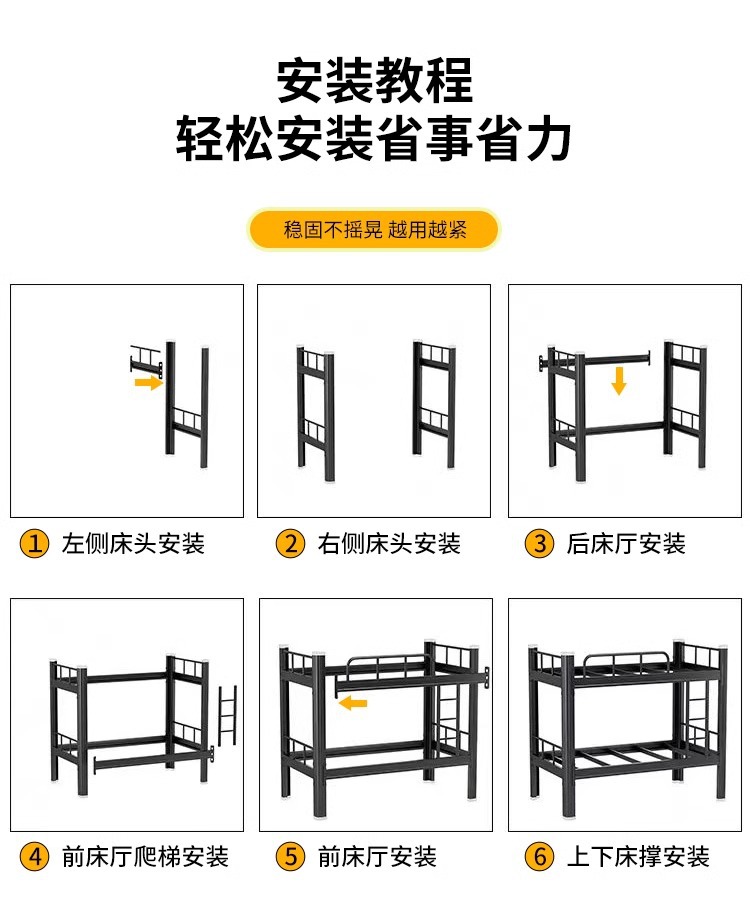 安装教程
轻松安装省事省力

稳固不摇晃 越用越紧

1 左侧床头安装

2 右侧床头安装

3 后床厅安装

4 前床厅爬梯安装

5 前床厅安装

6 上下床撑安装