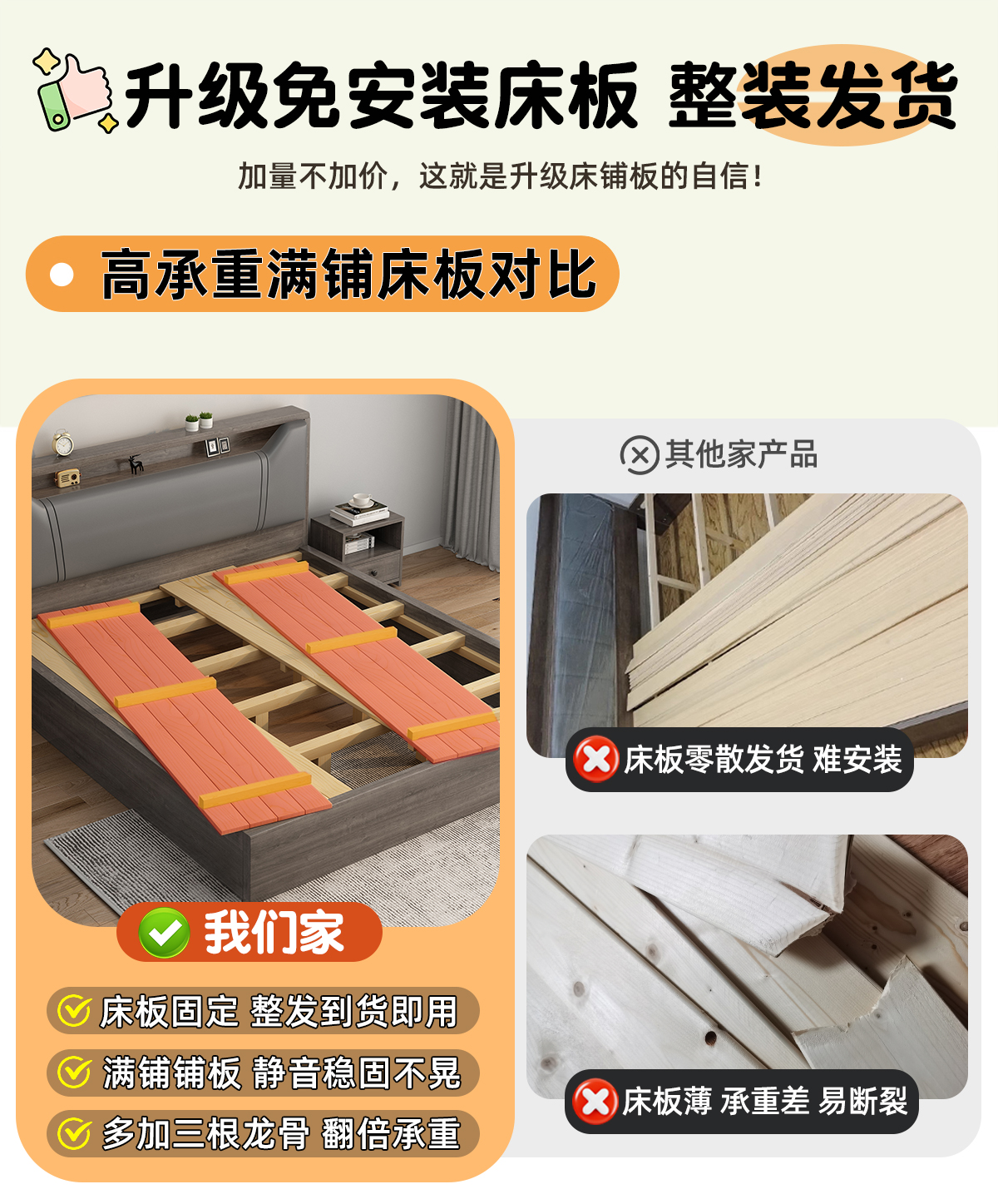 升级免安装床板 整装发货

加量不加价，这就是升级床铺板的自信！

高承重满铺床板对比

我们家

床板固定 整发到货即用

满铺铺板 静音稳固不晃

多加三根龙骨 翻倍承重

其他家产品

床板零散发货 难安装

床板薄 承重差 易断裂