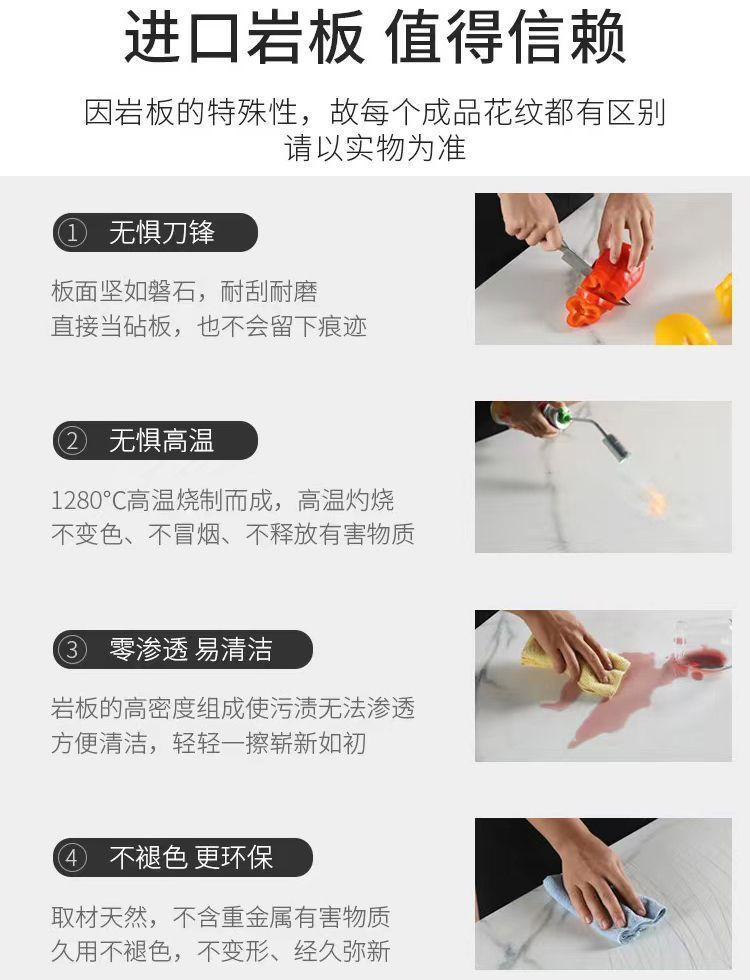 进口岩板 值得信赖

因岩板的特殊性，故每个成品花纹都有区别
请以实物为准

① 无惧刀锋

板面坚如磐石，耐刮耐磨
直接当砧板，也不会留下痕迹

② 无惧高温

1280°C高温烧制而成，高温灼烧
不变色、不冒烟、不释放有害物质

③ 零渗透 易清洁

岩板的高密度组成使污渍无法渗透
方便清洁，轻轻一擦崭新如初

④ 不褪色 更环保

取材天然，不含重金属有害物质
久用不褪色，不变形、经久弥新