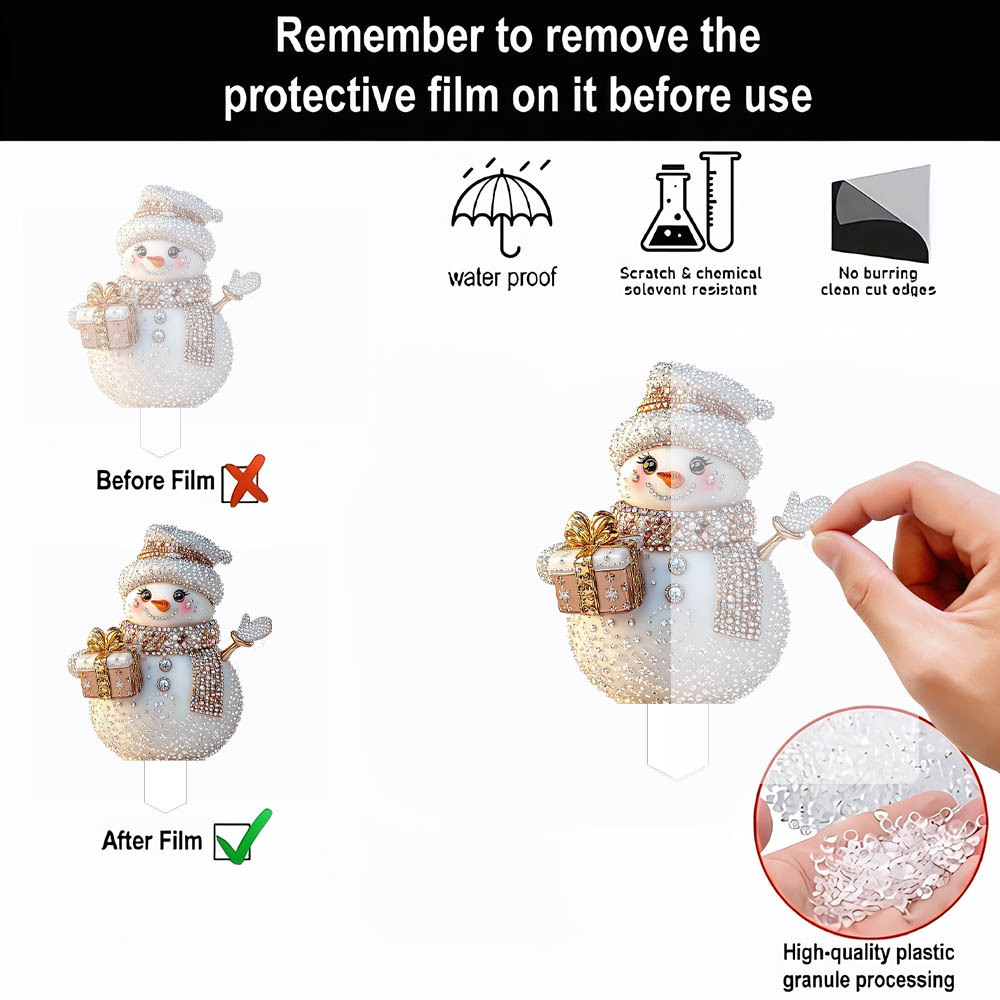 Remember to remove the protective film on it before use

water proof

Scratch & chemical solevent resistant

No burring clean cut edges

Before Film

After Film

High-quality plastic granule processing