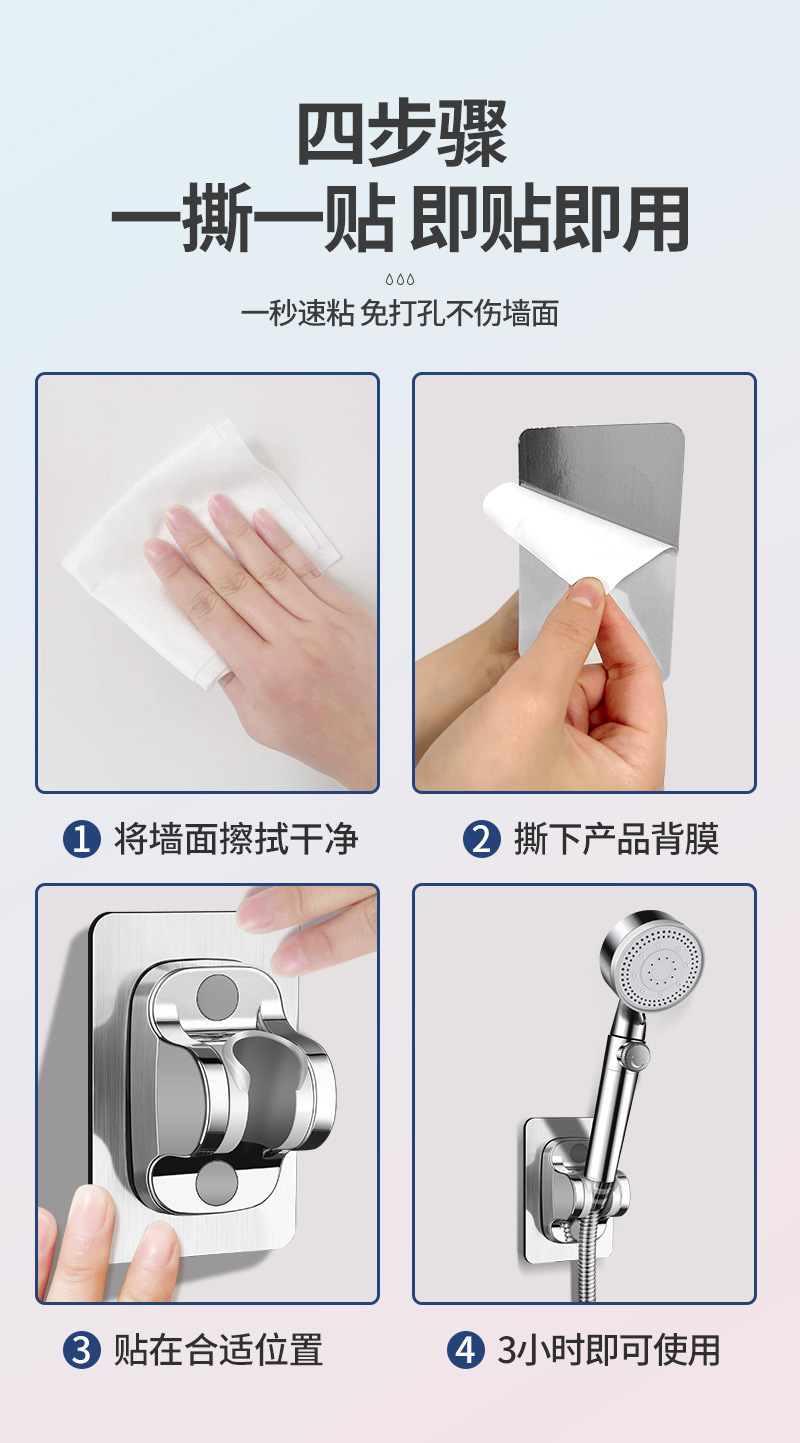 四步骤
一撕一贴 即贴即用

一秒速粘 免打孔不伤墙面

1 将墙面擦拭干净

2 撕下产品背膜

3 贴在合适位置

4 3小时即可使用