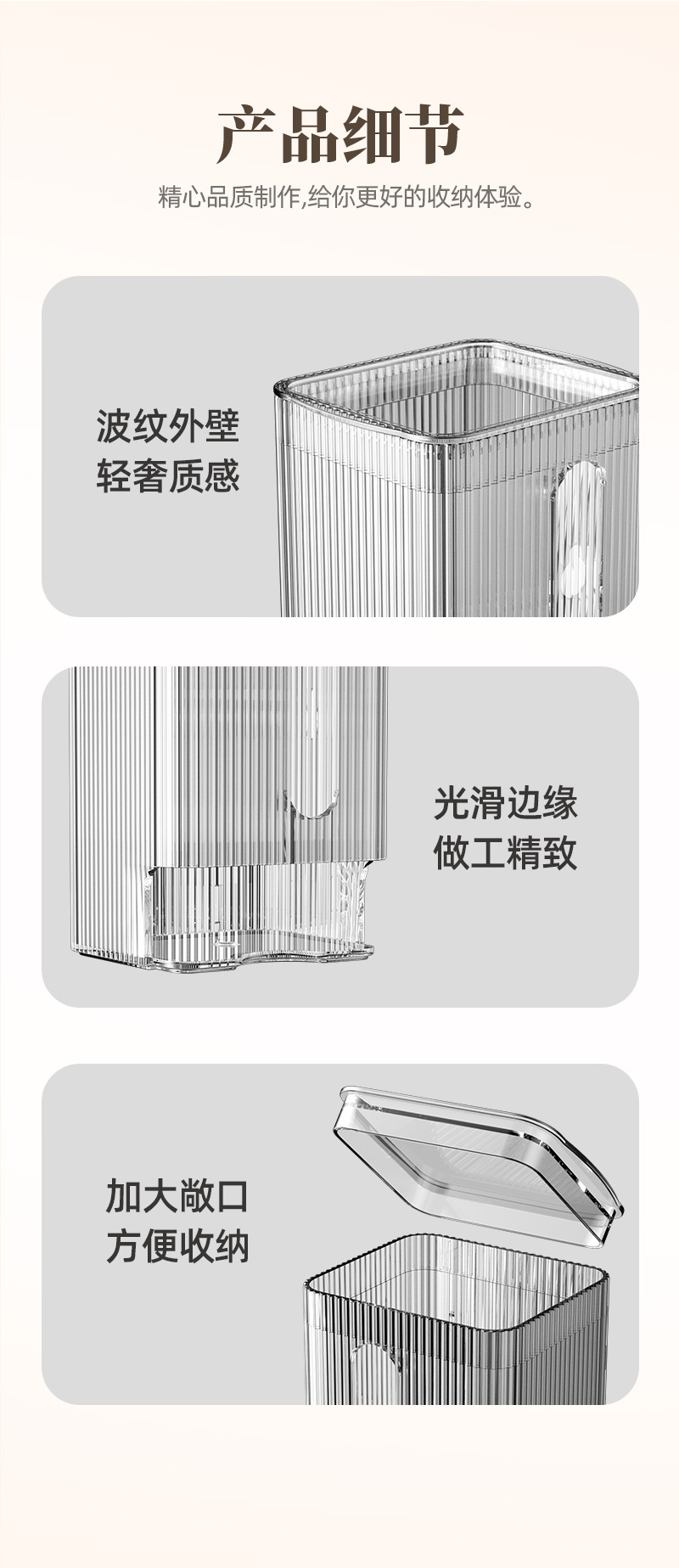 产品细节

精心品质制作,给你更好的收纳体验。

波纹外壁
轻奢质感

光滑边缘
做工精致

加大敞口
方便收纳