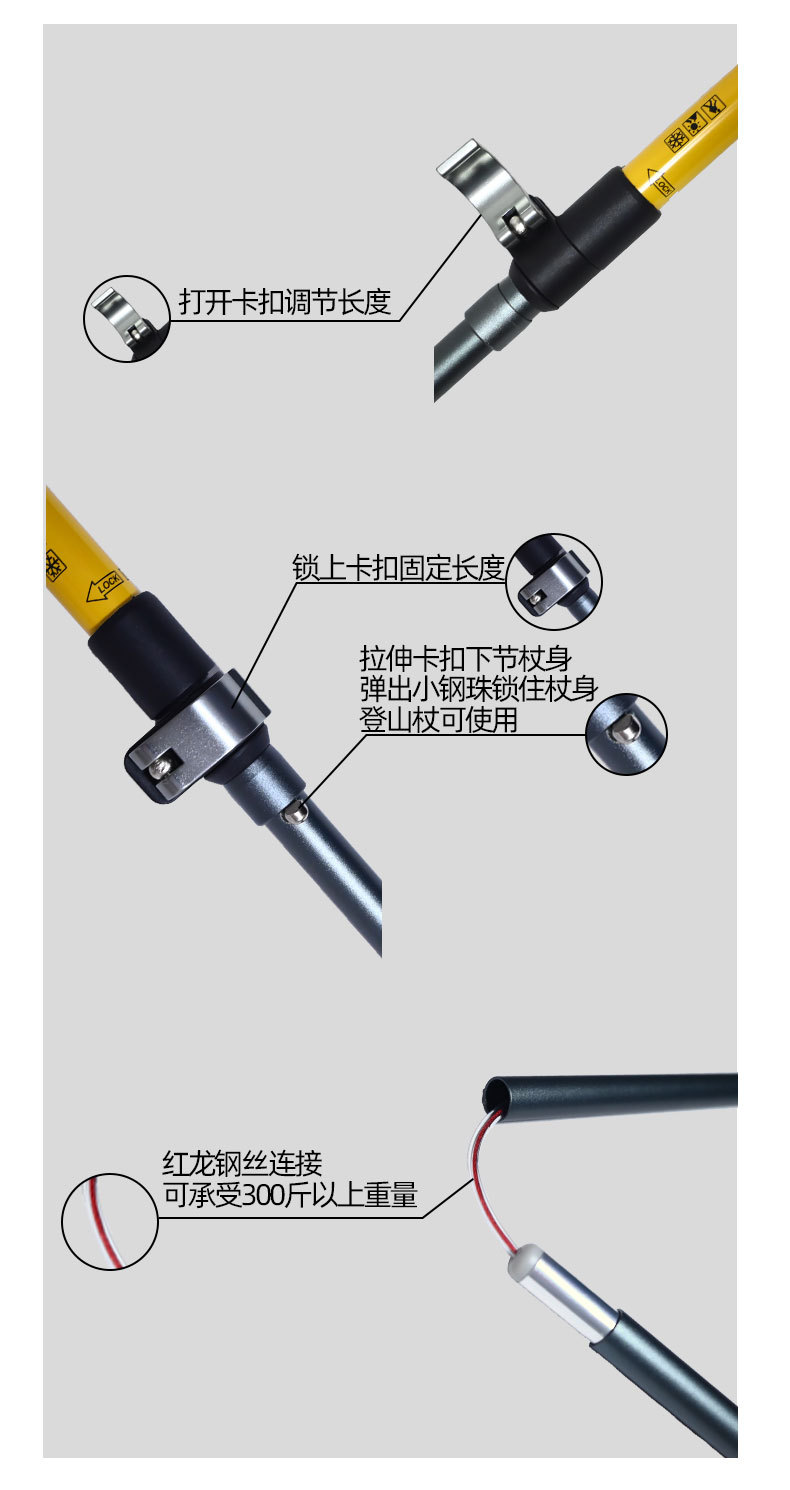 LOCK

打开卡扣调节长度

LOCK

锁上卡扣固定长度

拉伸卡扣下节杖身
弹出小钢珠锁住杖身
登山杖可使用

红龙钢丝连接
可承受300斤以上重量