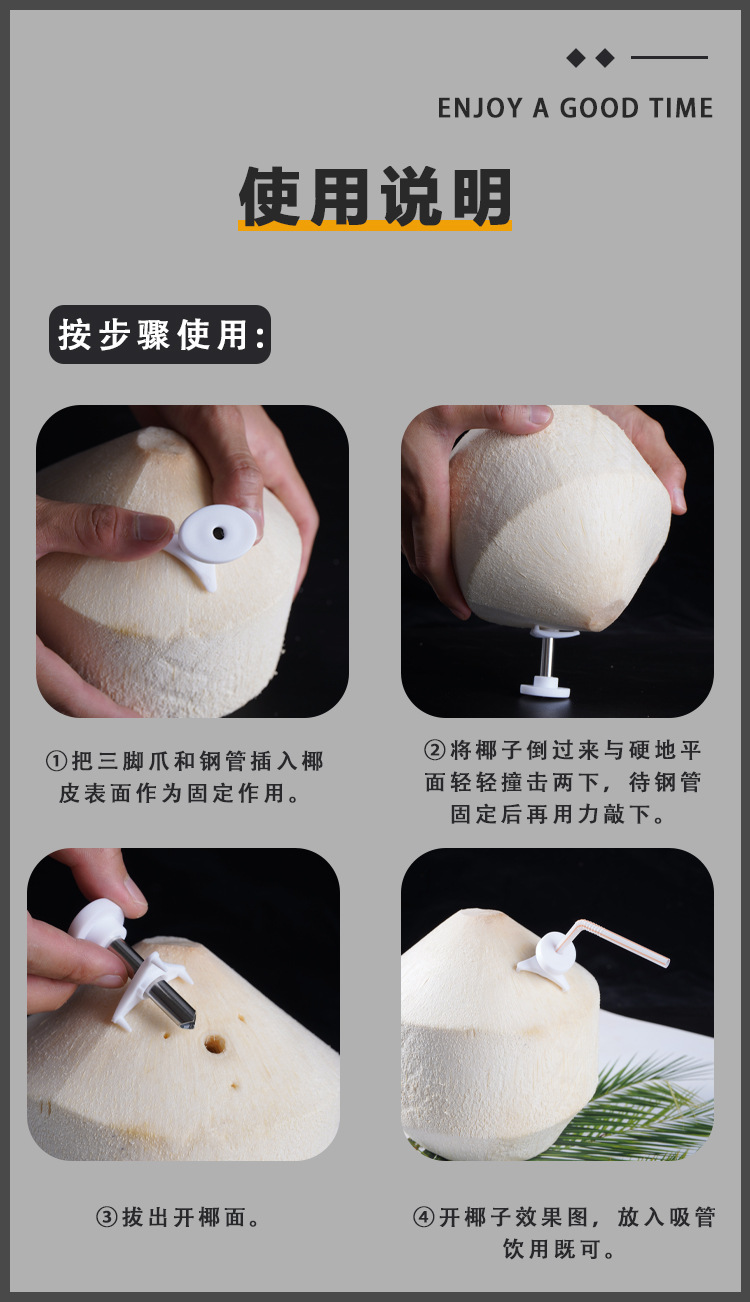 ENJOY A GOOD TIME

使用说明

按步骤使用:

①把三脚爪和钢管插入椰皮表面作为固定作用。

②将椰子倒过来与硬地平面轻轻撞击两下，待钢管固定后再用力敲下。

③拔出开椰面。

④开椰子效果图，放入吸管饮用既可。