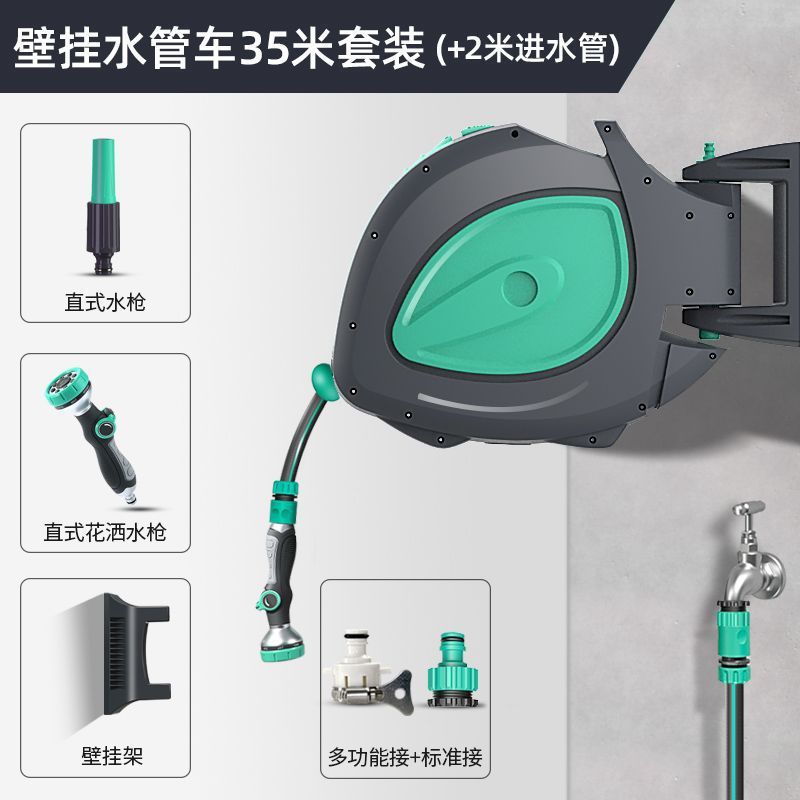 壁挂水管车35米套装 (+2米进水管)

直式水枪

直式花洒水枪

壁挂架

多功能接+标准接