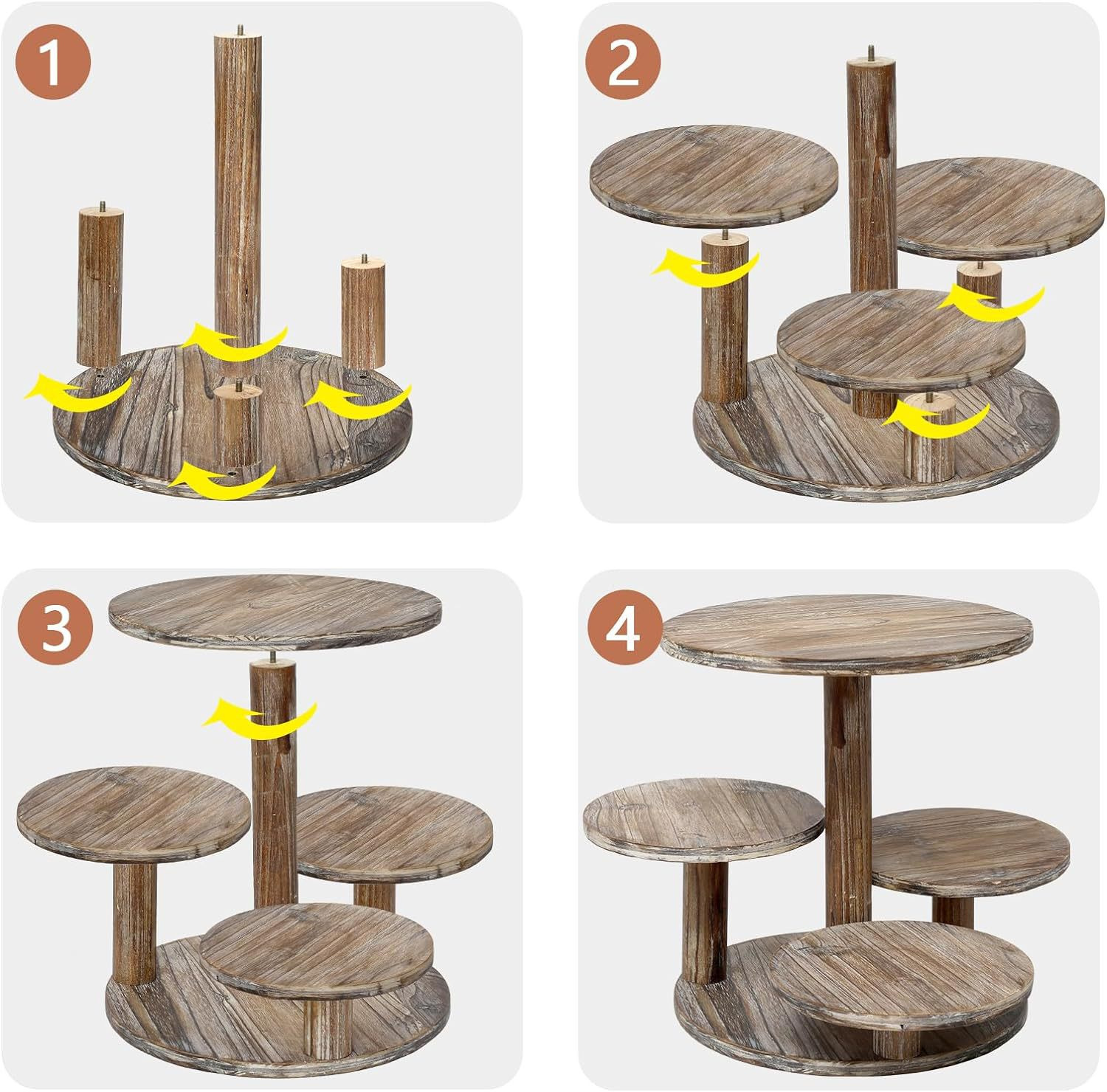 1

2

3

4