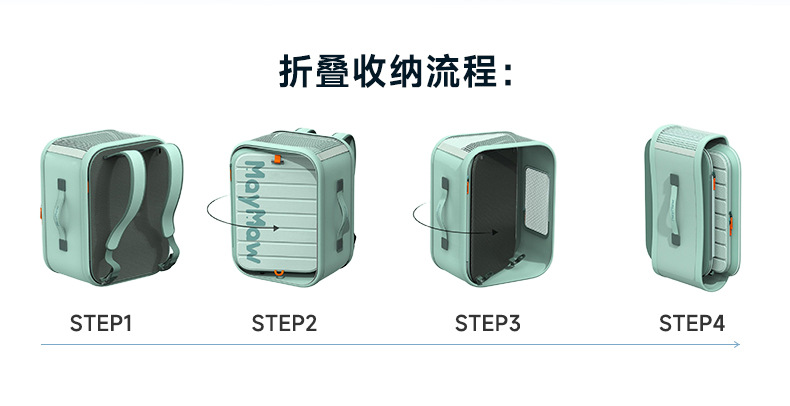 折叠收纳流程：

MayMaw

STEP1

STEP2

STEP3

STEP4