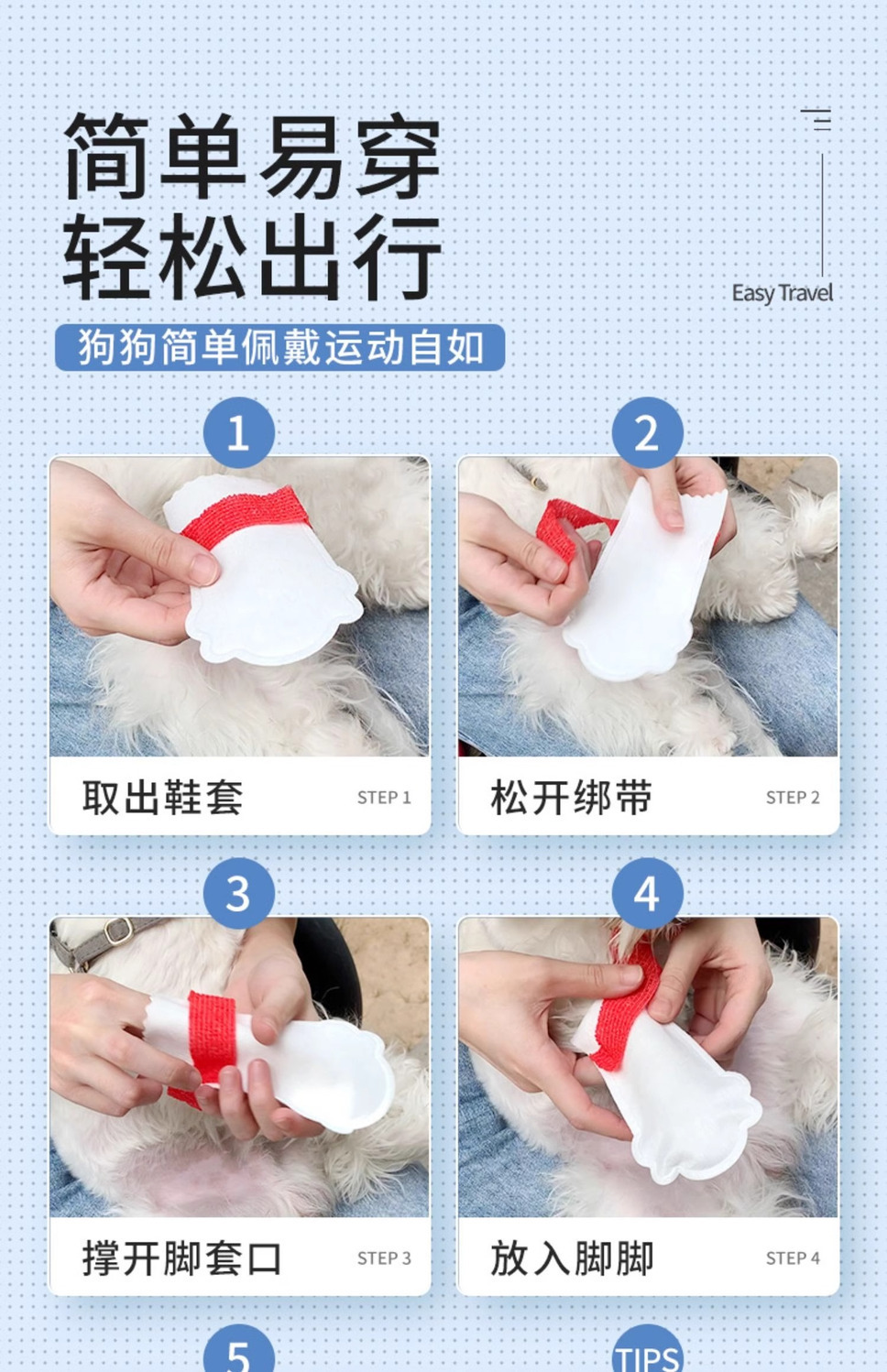 简单易穿
轻松出行

Easy Travel

狗狗简单佩戴运动自如

1

取出鞋套 STEP 1

2

松开绑带 STEP 2

3

撑开脚套口 STEP 3

4

放入脚脚 STEP 4

5

TIPS