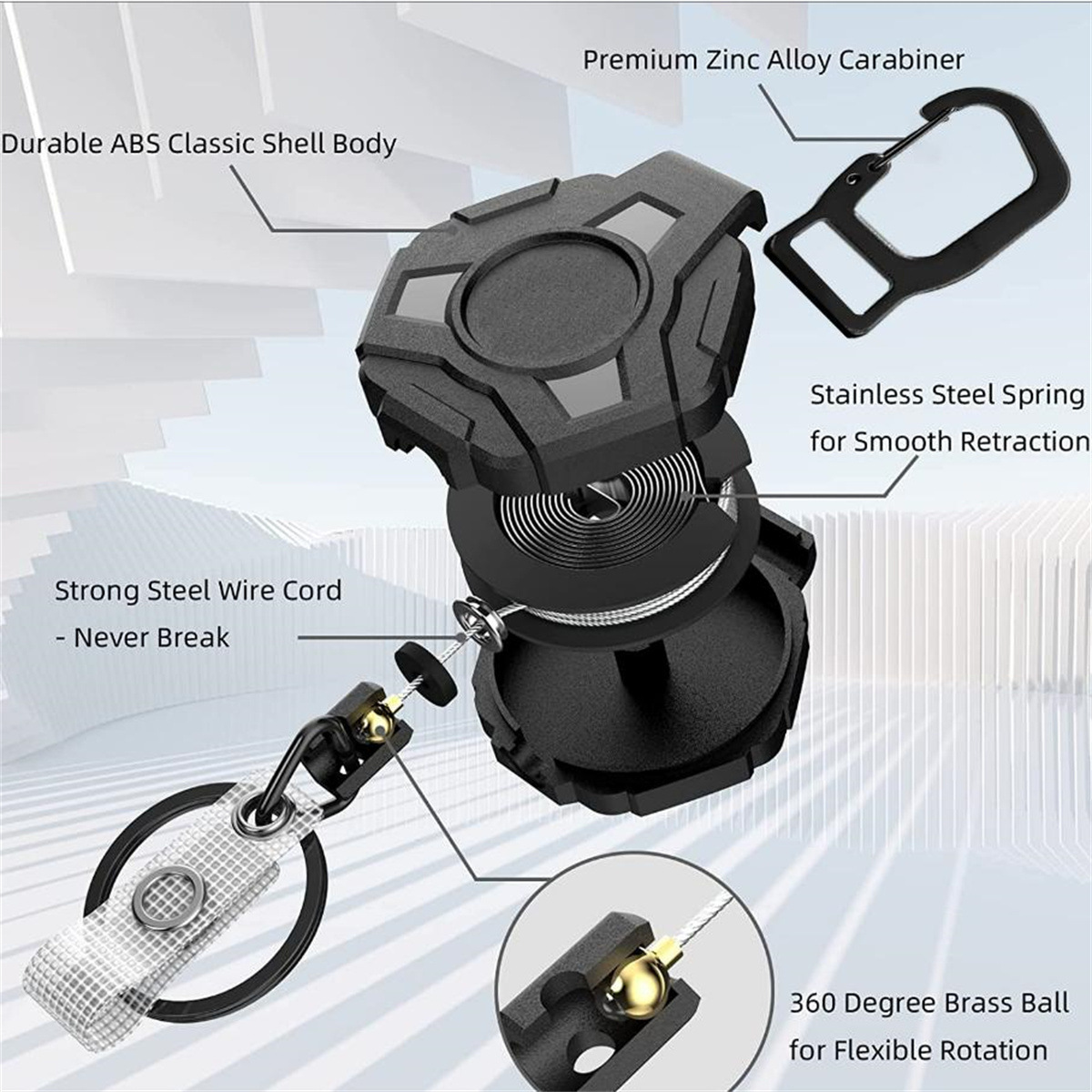 Premium Zinc Alloy Carabiner

Durable ABS Classic Shell Body

Stainless Steel Spring for Smooth Retraction

Strong Steel Wire Cord - Never Break

360 Degree Brass Ball for Flexible Rotation