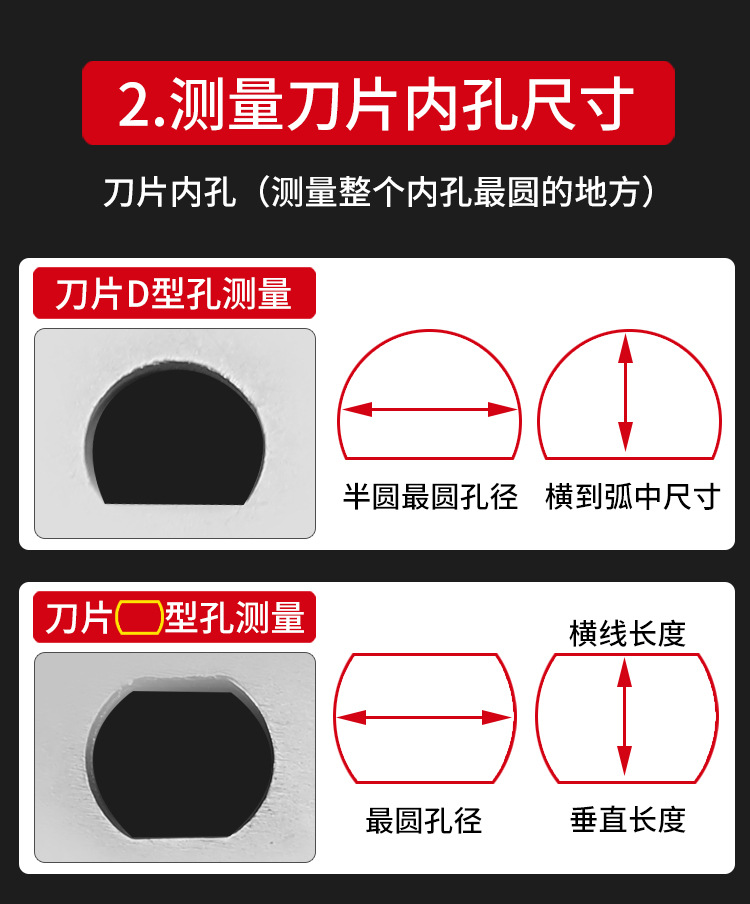 2.测量刀片内孔尺寸

刀片内孔（测量整个内孔最圆的地方）

刀片D型孔测量

半圆最圆孔径

横到弧中尺寸

刀片型孔测量

横线长度

最圆孔径

垂直长度