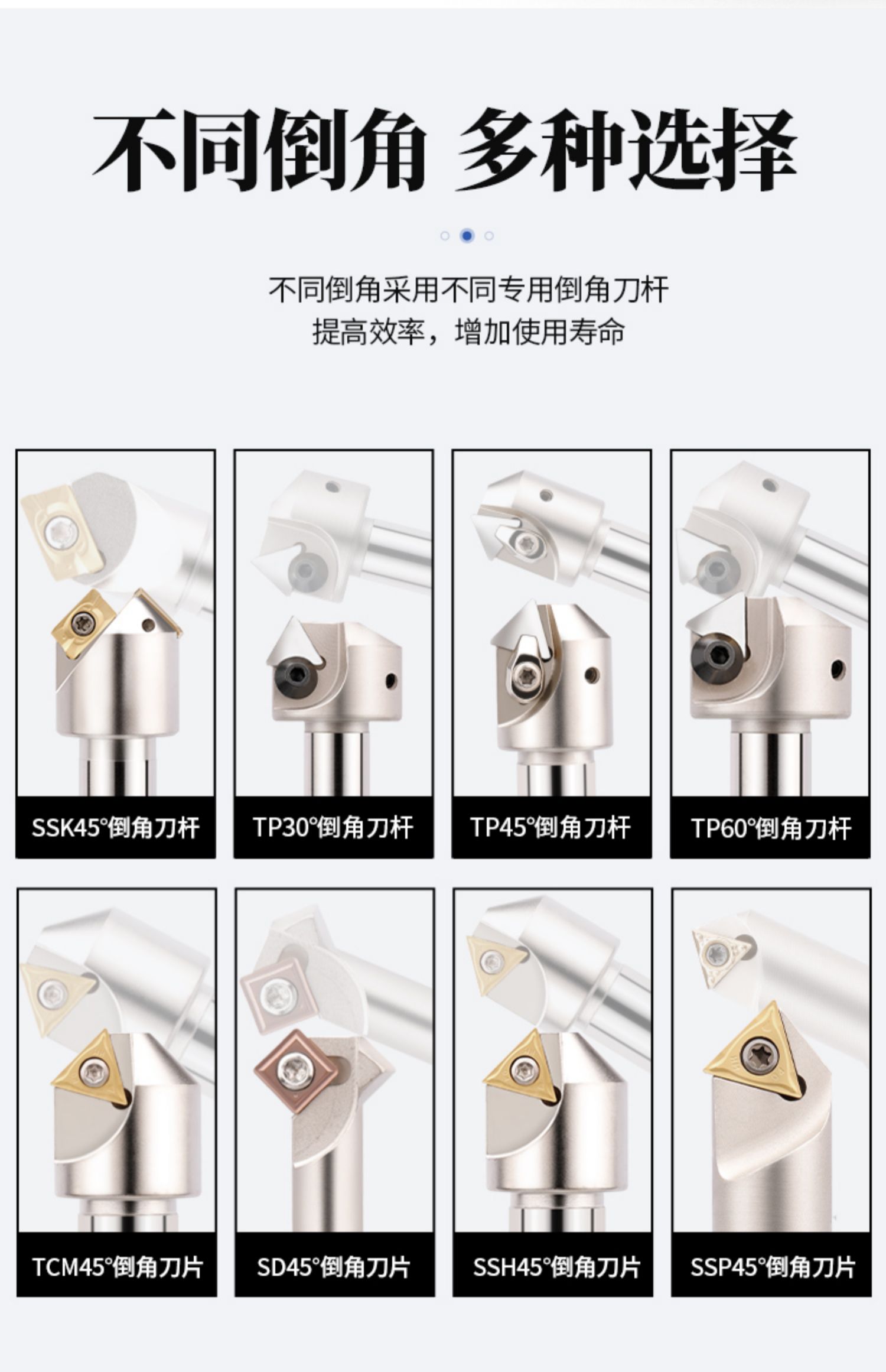 不同倒角 多种选择

不同倒角采用不同专用倒角刀杆
提高效率，增加使用寿命

SSK45°倒角刀杆

TP30°倒角刀杆

TP45°倒角刀杆

TP60°倒角刀杆

TCM45°倒角刀片

SD45°倒角刀片

SSH45°倒角刀片

SSP45°倒角刀片