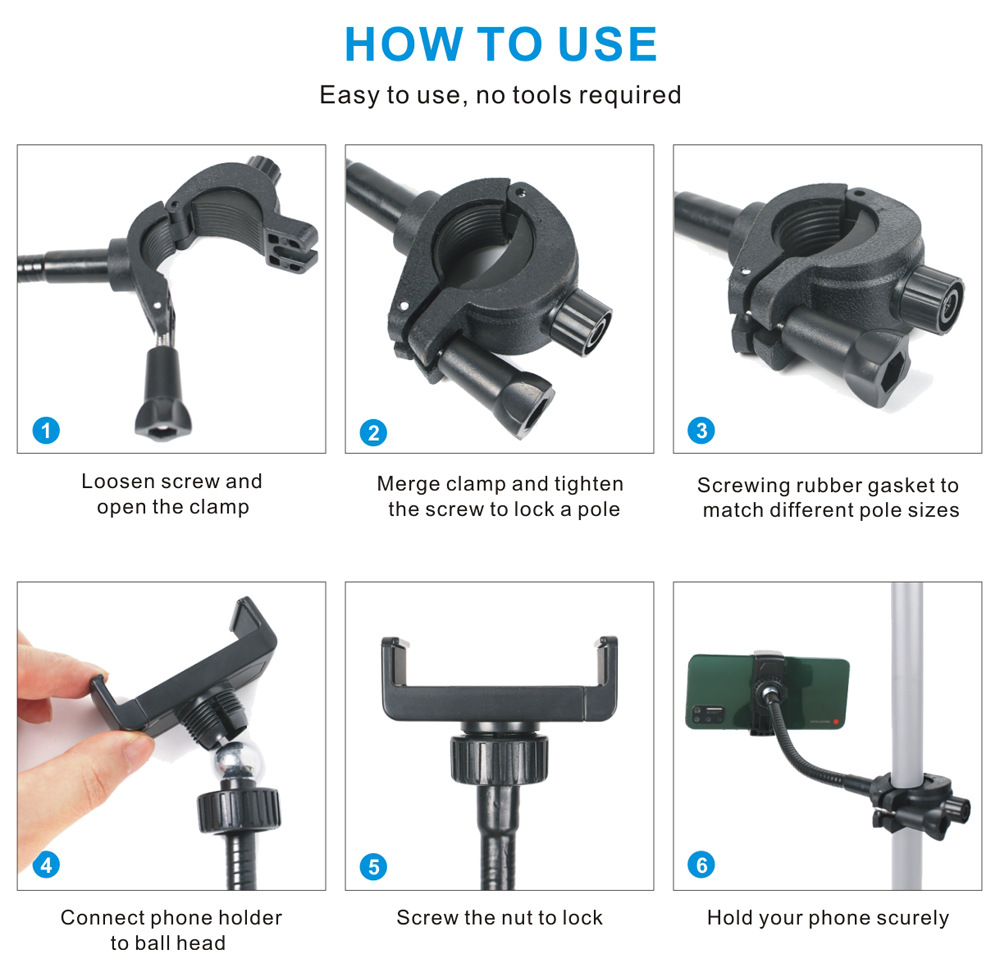 HOW TO USE

Easy to use, no tools required

1

Loosen screw and open the clamp

2

Merge clamp and tighten the screw to lock a pole

3

Screwing rubber gasket to match different pole sizes

4

Connect phone holder to ball head

5

Screw the nut to lock

6

Hold your phone scurely