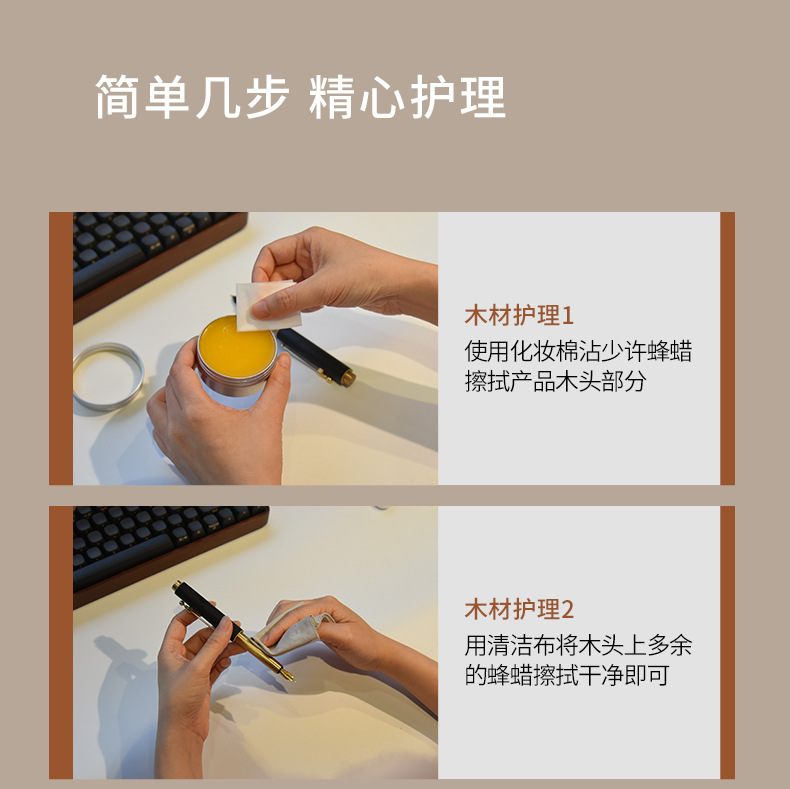 简单几步 精心护理

木材护理1
使用化妆棉沾少许蜂蜡擦拭产品木头部分

木材护理2
用清洁布将木头上多余的蜂蜡擦拭干净即可