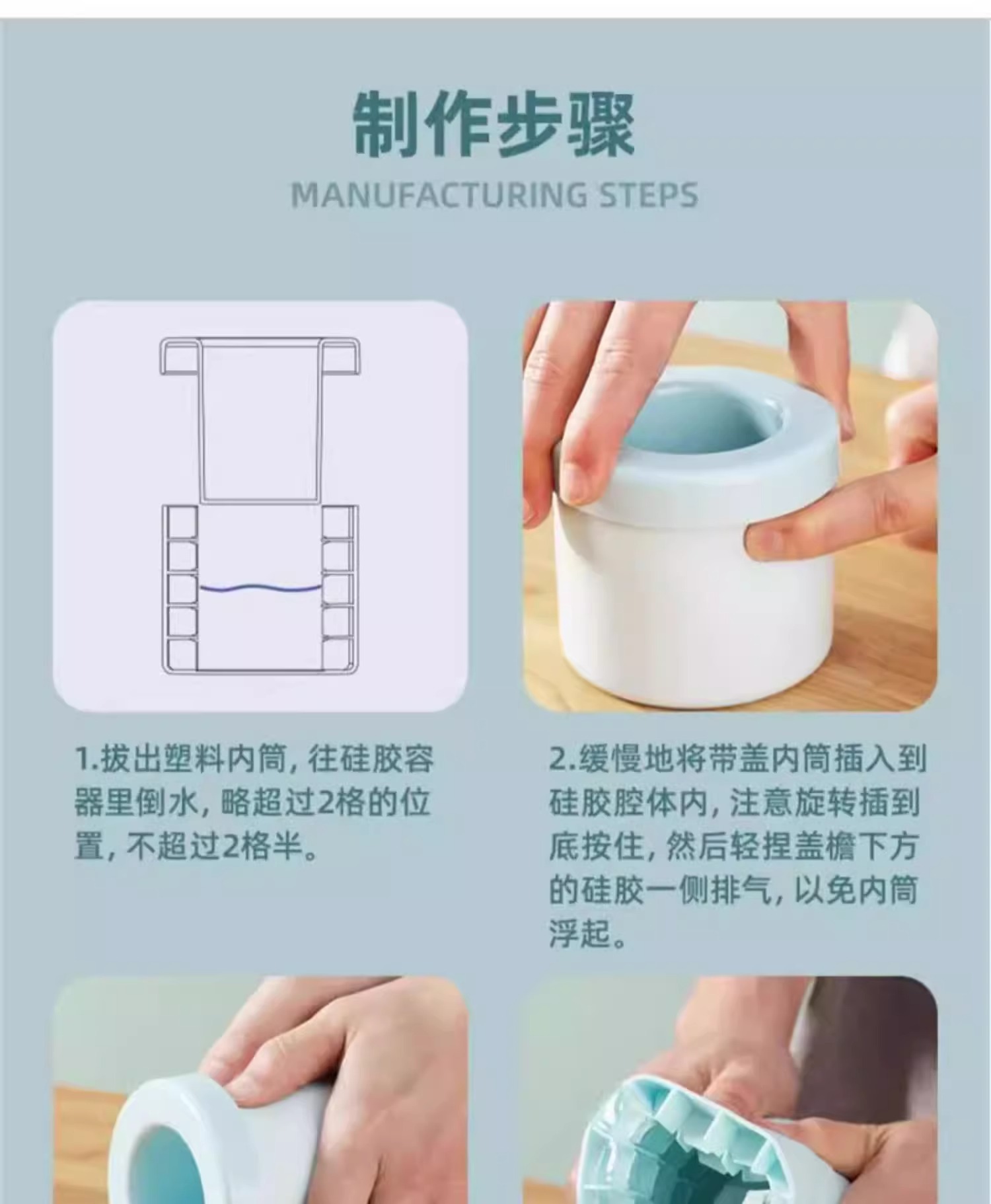 制作步骤

MANUFACTURING STEPS

1.拔出塑料内筒，往硅胶容器里倒水，略超过2格的位置，不超过2格半。

2.缓慢地将带盖内筒插入到硅胶腔体内，注意旋转插到底按住，然后轻捏盖檐下方的硅胶一侧排气，以免内筒浮起。