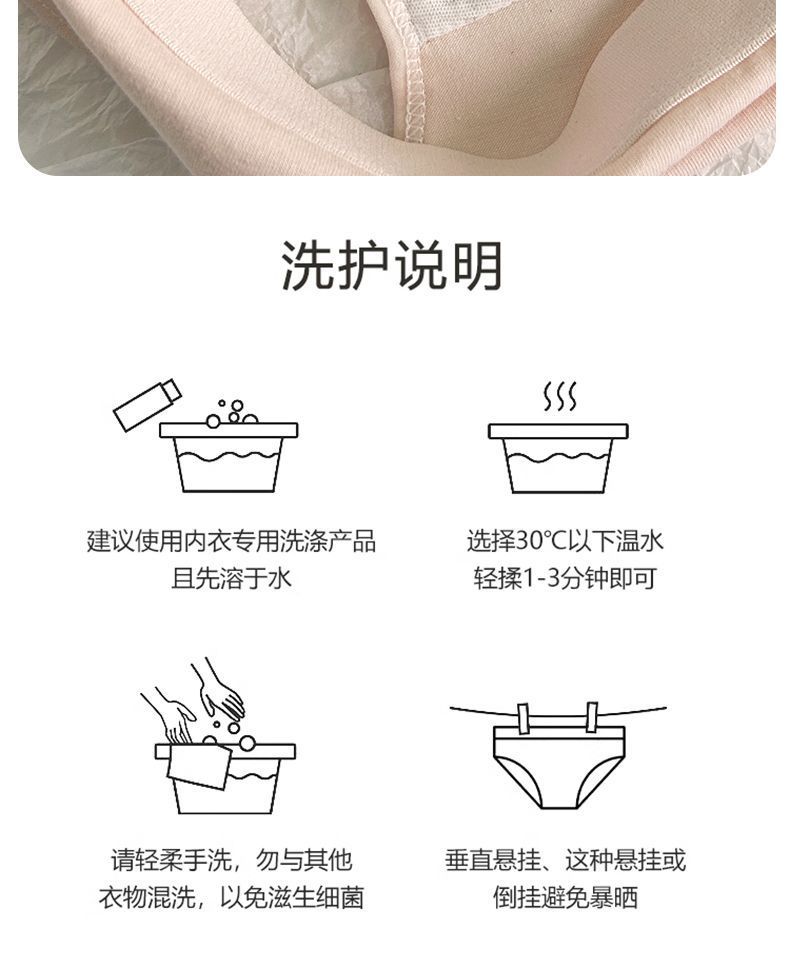 洗护说明

建议使用内衣专用洗涤产品
且先溶于水

选择30℃以下温水
轻揉1-3分钟即可

请轻柔手洗，勿与其他
衣物混洗，以免滋生细菌

垂直悬挂、这种悬挂或
倒挂避免暴晒