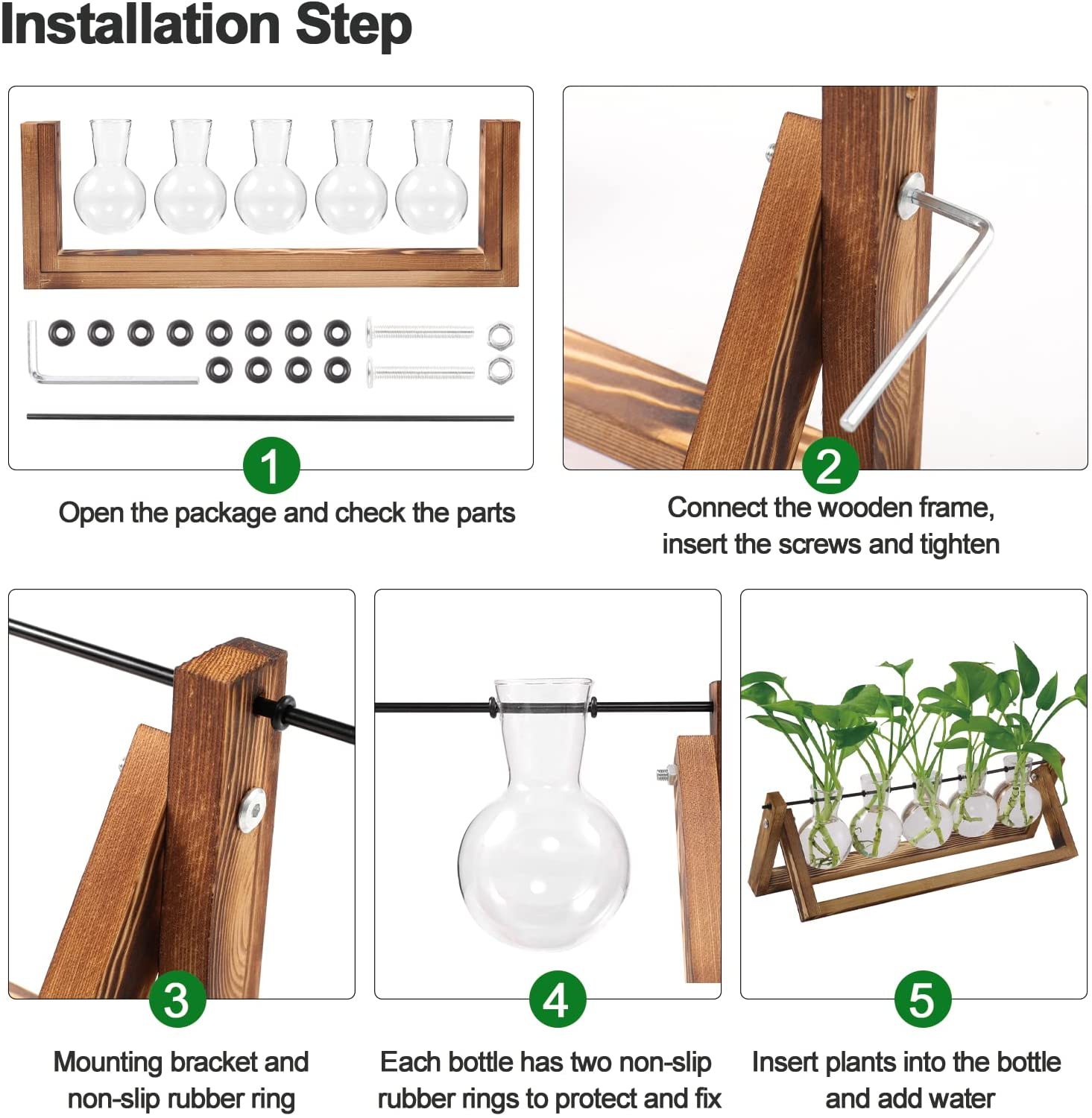 Installation Step

1

Open the package and check the parts

2

Connect the wooden frame, insert the screws and tighten

3

Mounting bracket and non-slip rubber ring

4

Each bottle has two non-slip rubber rings to protect and fix

5

Insert plants into the bottle and add water