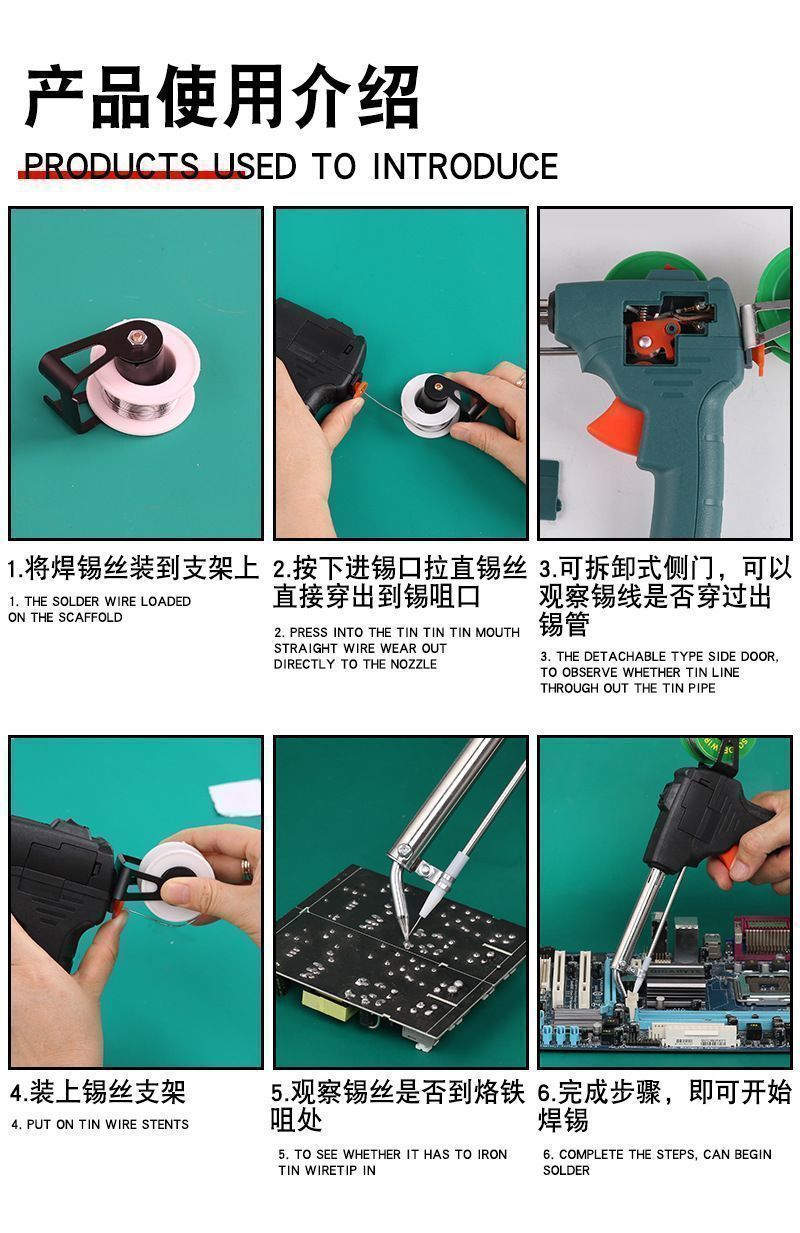 产品使用介绍

PRODUCTS USED TO INTRODUCE

1.将焊锡丝装到支架上

1. THE SOLDER WIRE LOADED ON THE SCAFFOLD

2.按下进锡口拉直锡丝直接穿出到锡咀口

2. PRESS INTO THE TIN TIN TIN MOUTH STRAIGHT WIRE WEAR OUT DIRECTLY TO THE NOZZLE

3.可拆卸式侧门，可以观察锡线是否穿过出锡管

3. THE DETACHABLE TYPE SIDE DOOR, TO OBSERVE WHETHER TIN LINE THROUGH OUT THE TIN PIPE

4.装上锡丝支架

4. PUT ON TIN WIRE STENTS

5.观察锡丝是否到烙铁咀处

5. TO SEE WHETHER IT HAS TO IRON TIN WIRETIP IN

6.完成步骤，即可开始焊锡

6. COMPLETE THE STEPS, CAN BEGIN SOLDER