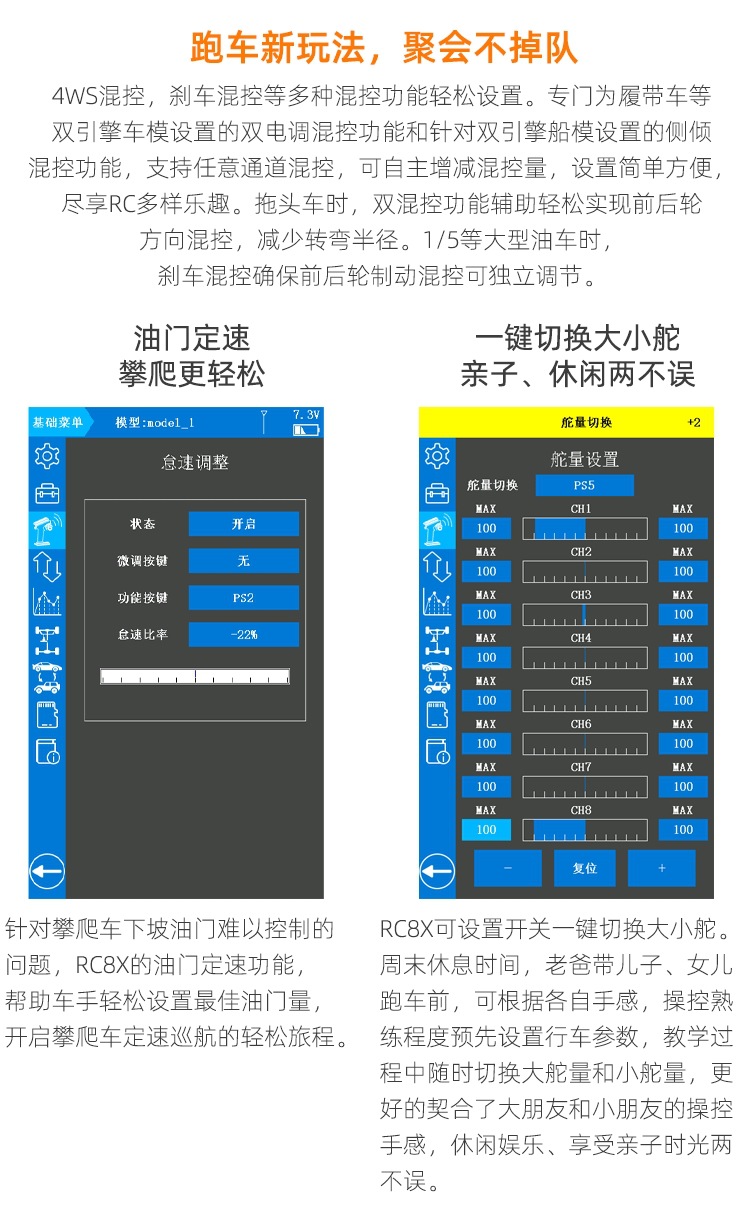 跑车新玩法，聚会不掉队

4WS混控，刹车混控等多种混控功能轻松设置。专门为履带车等双引擎车模设置的双电调混控功能和针对双引擎船模设置的侧倾混控功能，支持任意通道混控，可自主增减混控量，设置简单方便，尽享RC多样乐趣。拖头车时，双混控功能辅助轻松实现前后轮方向混控，减少转弯半径。1/5等大型油车时，刹车混控确保前后轮制动混控可独立调节。

油门定速
攀爬更轻松

基础菜单 模型:model_1 7.3V

怠速调整

状态 开启
微调按键 无
功能按键 PS2
怠速比率 -22%

针对攀爬车下坡油门难以控制的问题，RC8X的油门定速功能，帮助车手轻松设置最佳油门量，开启攀爬车定速巡航的轻松旅程。

一键切换大小舵
亲子、休闲两不误

舵量切换 +2

舵量设置

舵量切换 PS5

MAX CH1 MAX
100 100
MAX CH2 MAX
100 100
MAX CH3 MAX
100 100
MAX CH4 MAX
100 100
MAX CH5 MAX
100 100
MAX CH6 MAX
100 100
MAX CH7 MAX
100 100
MAX CH8 MAX
100 100

- 复位 +

RC8X可设置开关一键切换大小舵。周末休息时间，老爸带儿子、女儿跑车前，可根据各自手感，操控熟练程度预先设置行车参数，教学过程中随时切换大舵量和小舵量，更好的契合了大朋友和小朋友的操控手感，休闲娱乐、享受亲子时光两不误。