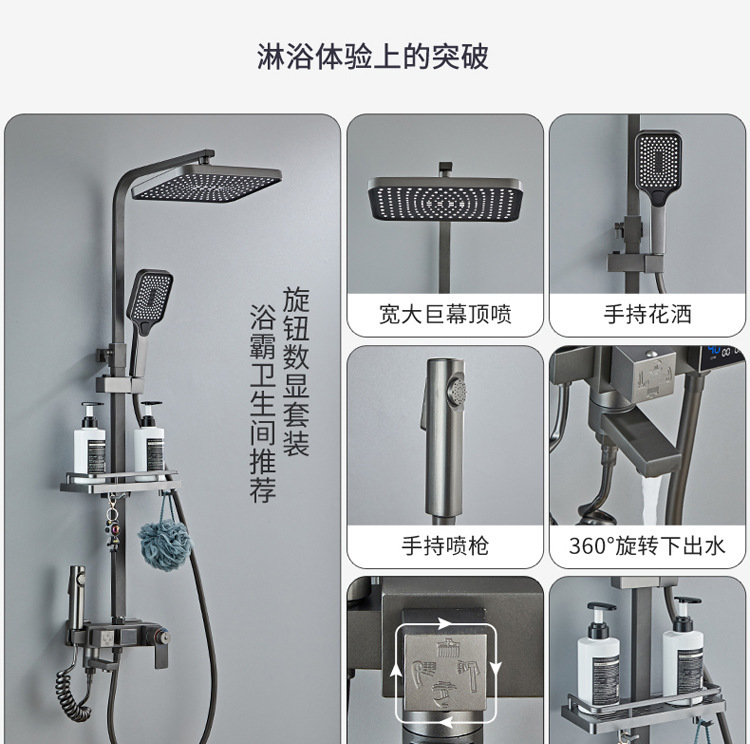 淋浴体验上的突破

旋钮数显套装
浴霸卫生间推荐

宽大巨幕顶喷

手持花洒

手持喷枪

360°旋转下出水