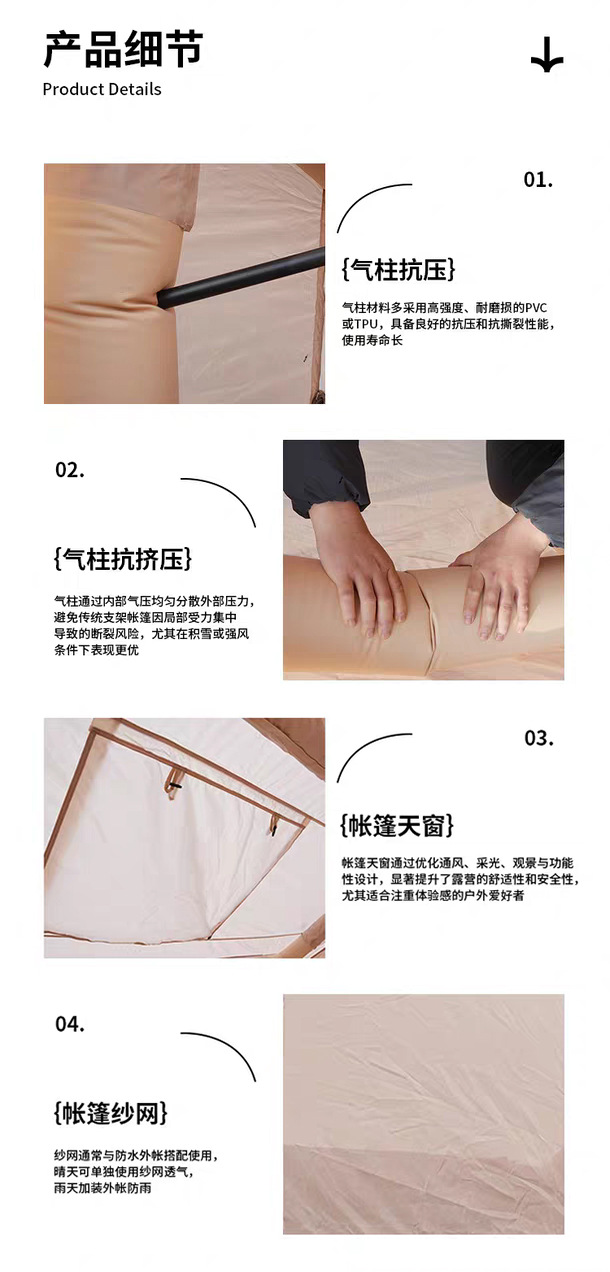 产品细节
Product Details

01.

{气柱抗压}

气柱材料多采用高强度、耐磨损的PVC或TPU，具备良好的抗压和抗撕裂性能，使用寿命长

02.

{气柱抗挤压}

气柱通过内部气压均匀分散外部压力，避免传统支架帐篷因局部受力集中导致的断裂风险，尤其在积雪或强风条件下表现更优

03.

{帐篷天窗}

帐篷天窗通过优化通风、采光、观景与功能性设计，显著提升了露营的舒适性和安全性，尤其适合注重体验感的户外爱好者

04.

{帐篷纱网}

纱网通常与防水外帐搭配使用，晴天可单独使用纱网透气，雨天加装外帐防雨