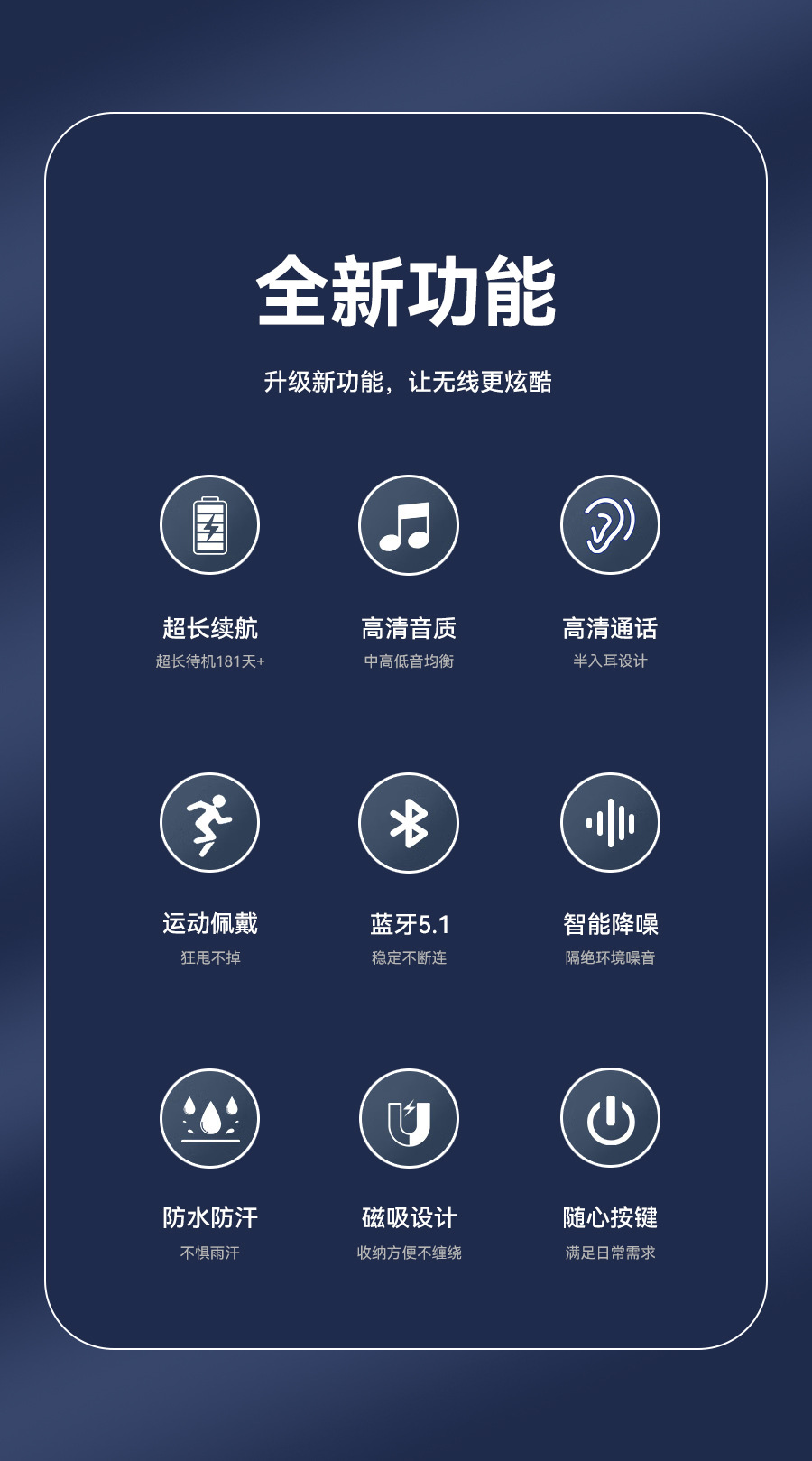 全新功能

升级新功能，让无线更炫酷

超长续航
超长待机181天+

高清音质
中高低音均衡

高清通话
半入耳设计

运动佩戴
狂甩不掉

蓝牙5.1
稳定不断连

智能降噪
隔绝环境噪音

防水防汗
不惧雨汗

磁吸设计
收纳方便不缠绕

随心按键
满足日常需求