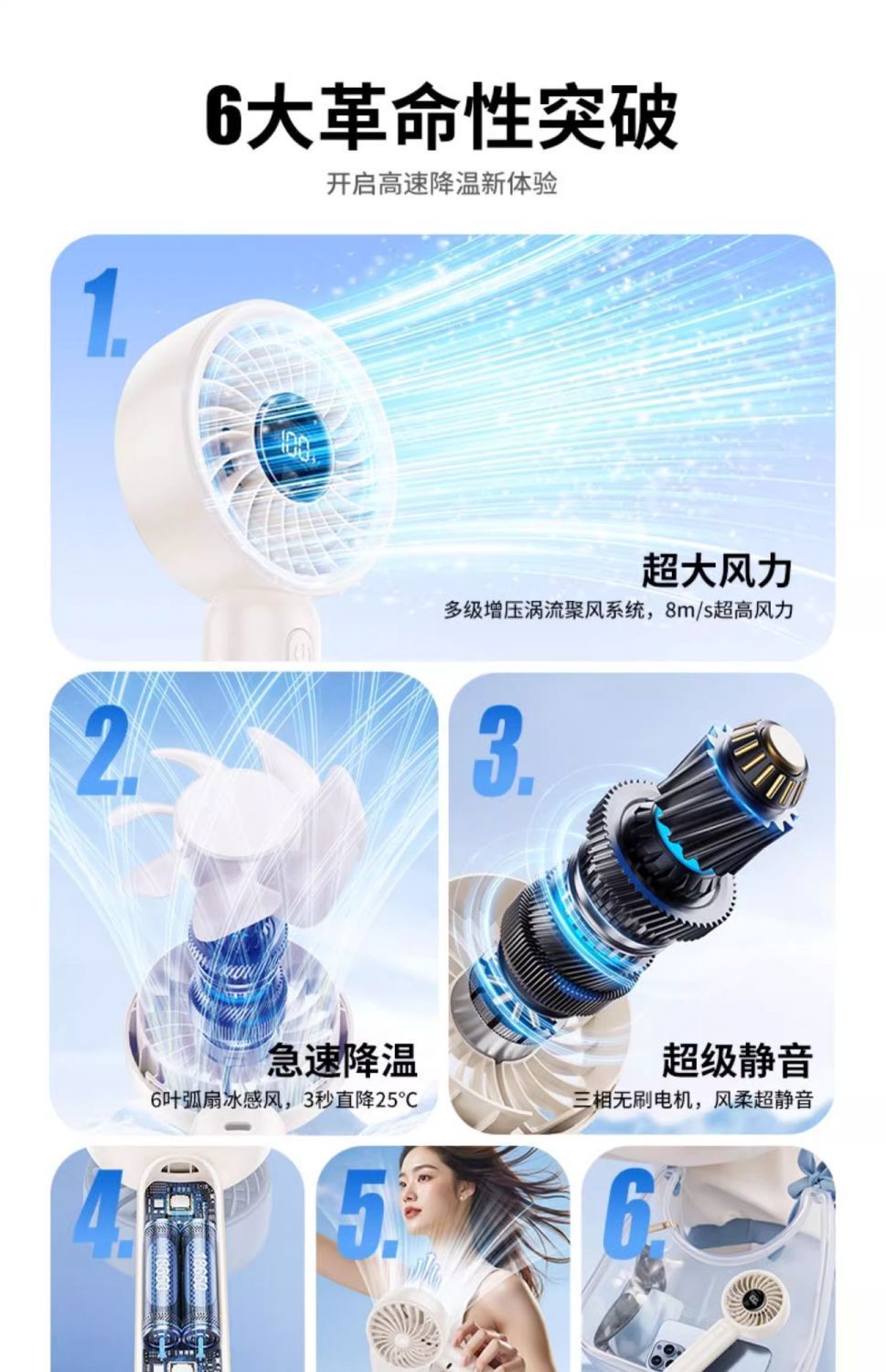 6大革命性突破

开启高速降温新体验

1.

100

超大风力

多级增压涡流聚风系统，8m/s超高风力

2.

急速降温

6叶弧扇冰感风，3秒直降25°C

3.

超级静音

三相无刷电机，风柔超静音

4.

5.

6.