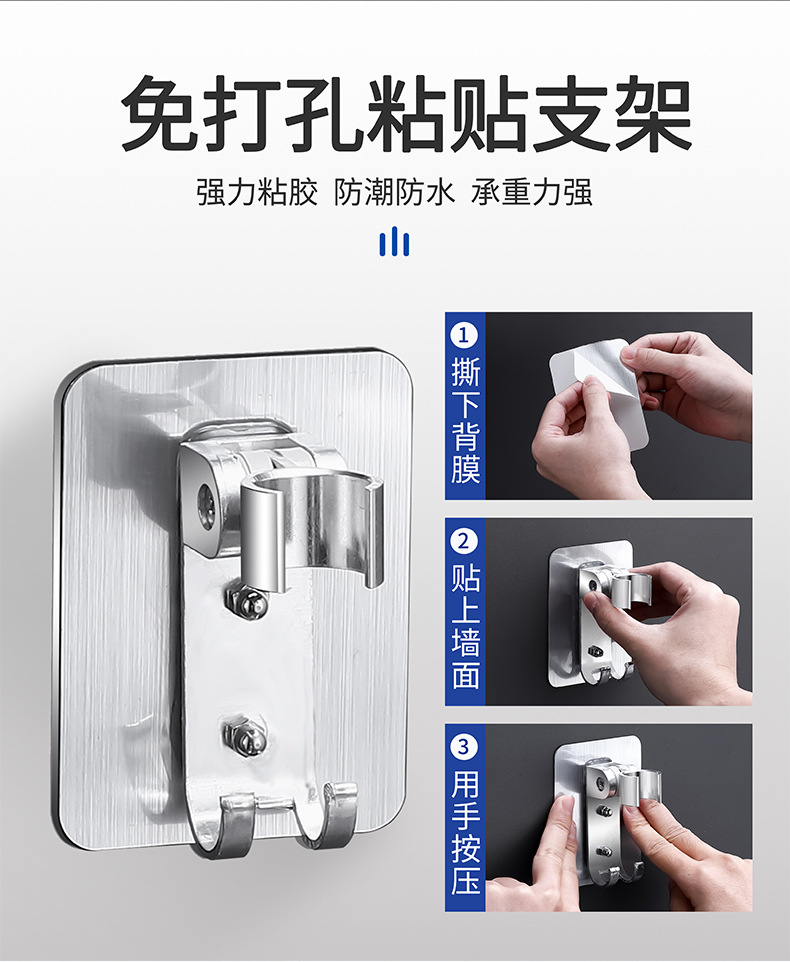 免打孔粘贴支架

强力粘胶 防潮防水 承重力强

1 撕下背膜

2 贴上墙面

3 用手按压