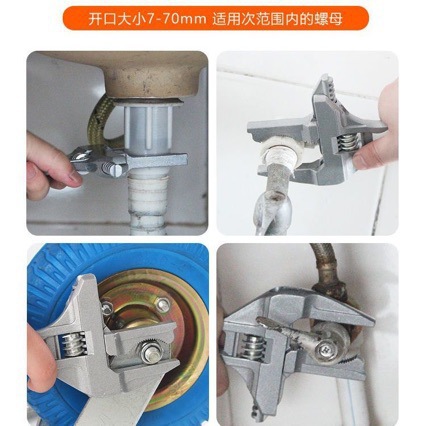 开口大小7-70mm 适用次范围内的螺母