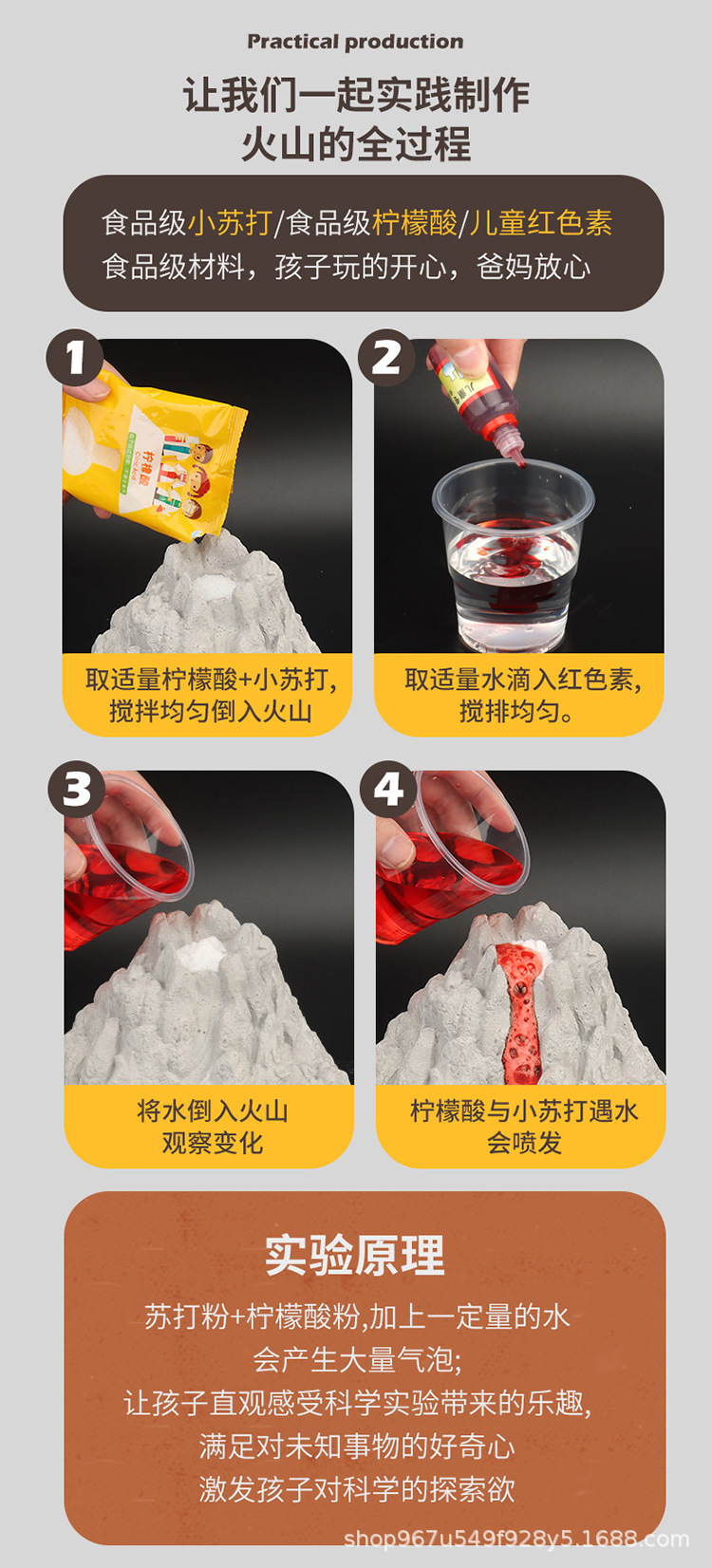 Practical production

让我们一起实践制作
火山的全过程

食品级小苏打/食品级柠檬酸/儿童红色素
食品级材料，孩子玩的开心，爸妈放心

1

柠檬酸

取适量柠檬酸+小苏打,
搅拌均匀倒入火山

2

取适量水滴入红色素,
搅排均匀。

3

将水倒入火山
观察变化

4

柠檬酸与小苏打遇水
会喷发

实验原理

苏打粉+柠檬酸粉,加上一定量的水
会产生大量气泡;
让孩子直观感受科学实验带来的乐趣,
满足对未知事物的好奇心
激发孩子对科学的探索欲

shop967u549f928y5.1688.com