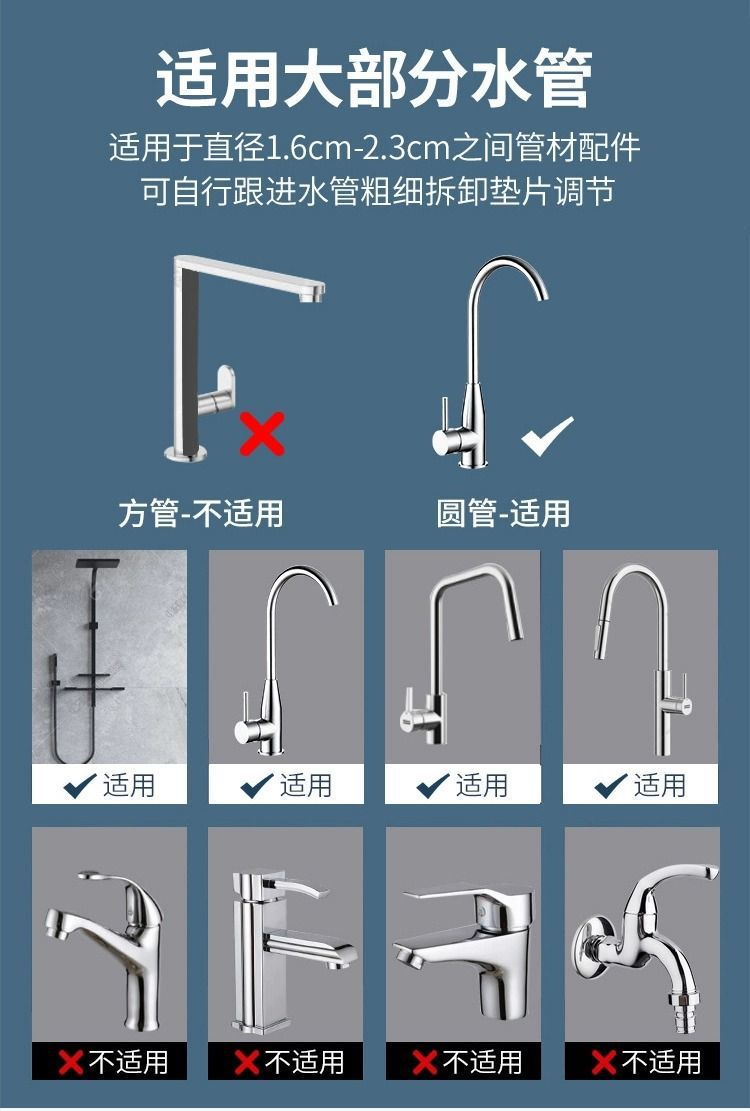 适用大部分水管

适用于直径1.6cm-2.3cm之间管材配件
可自行跟进水管粗细拆卸垫片调节

方管-不适用

圆管-适用

适用

适用

适用

适用

不适用

不适用

不适用

不适用