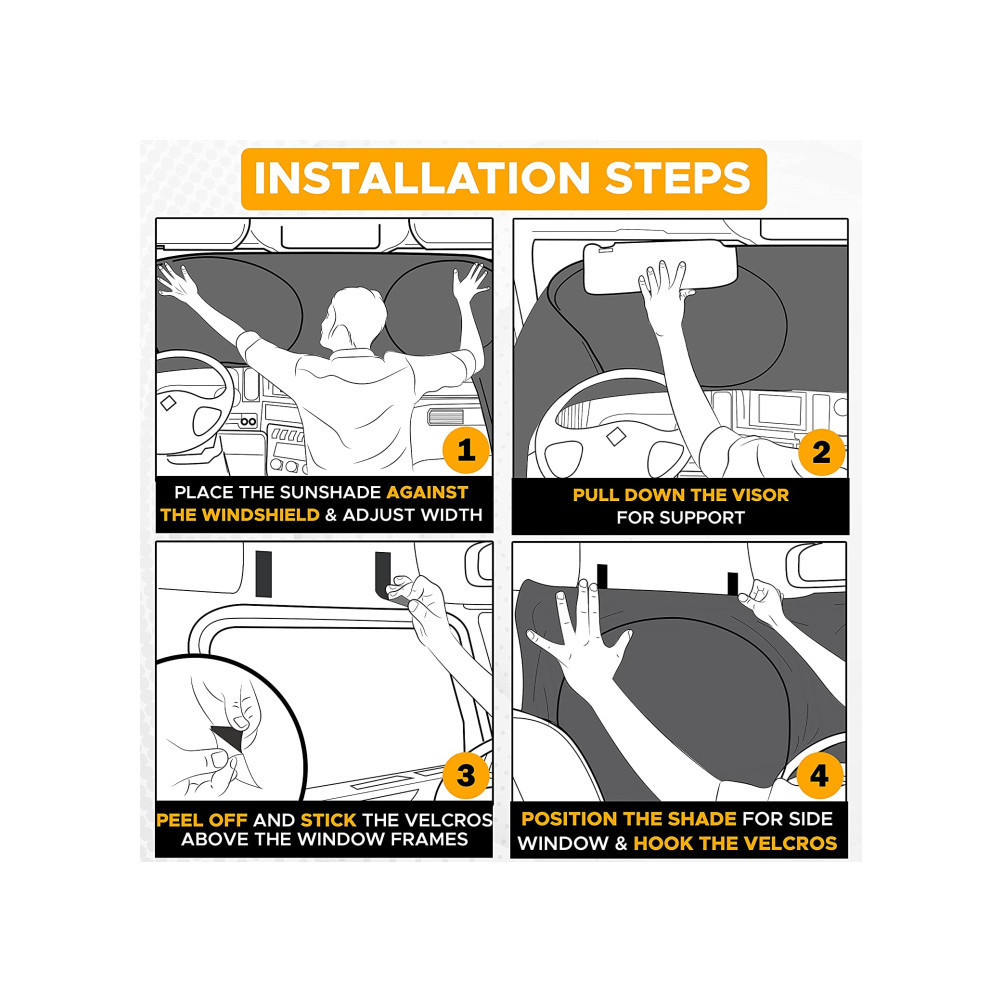 INSTALLATION STEPS

1

PLACE THE SUNSHADE AGAINST THE WINDSHIELD & ADJUST WIDTH

2

PULL DOWN THE VISOR FOR SUPPORT

3

PEEL OFF AND STICK THE VELCROS ABOVE THE WINDOW FRAMES

4

POSITION THE SHADE FOR SIDE WINDOW & HOOK THE VELCROS