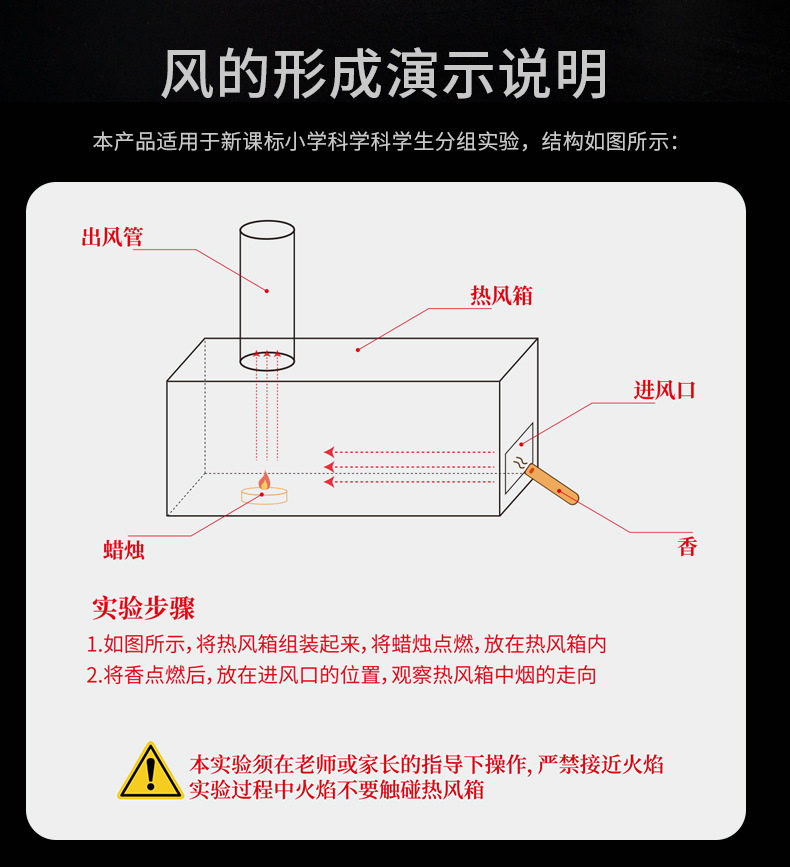 风的形成演示说明

本产品适用于新课标小学科学科学生分组实验，结构如图所示：

出风管

热风箱

进风口

蜡烛

香

实验步骤

1.如图所示，将热风箱组装起来，将蜡烛点燃，放在热风箱内

2.将香点燃后，放在进风口的位置，观察热风箱中烟的走向

本实验须在老师或家长的指导下操作，严禁接近火焰
实验过程中火焰不要触碰热风箱