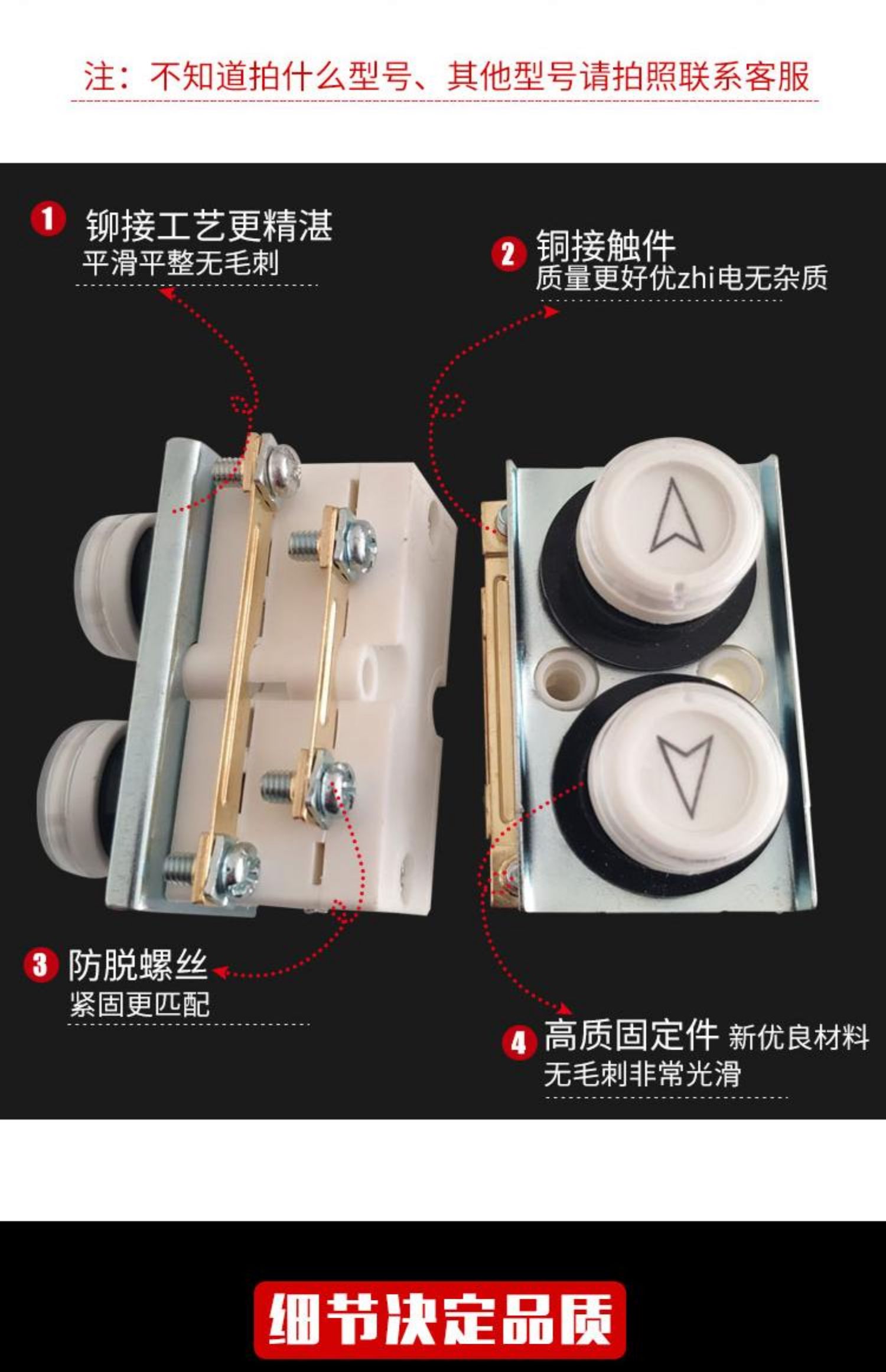 注：不知道拍什么型号、其他型号请拍照联系客服

1 铆接工艺更精湛
平滑平整无毛刺

2 铜接触件
质量更好优zhi电无杂质

3 防脱螺丝
紧固更匹配

4 高质固定件 新优良材料
无毛刺非常光滑

细节决定品质