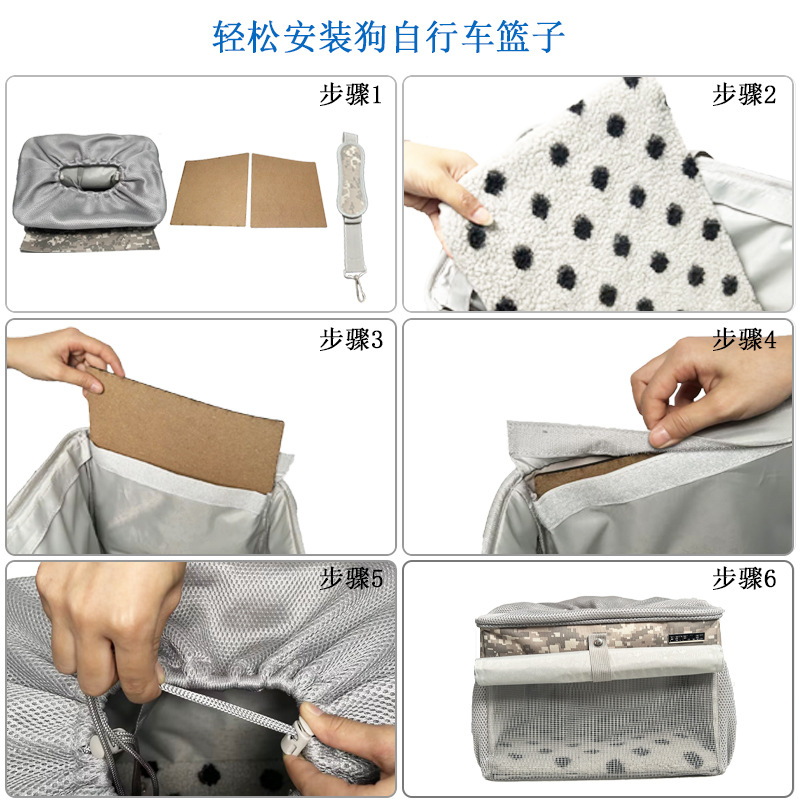 轻松安装狗自行车篮子

步骤1

步骤2

步骤3

步骤4

步骤5

步骤6